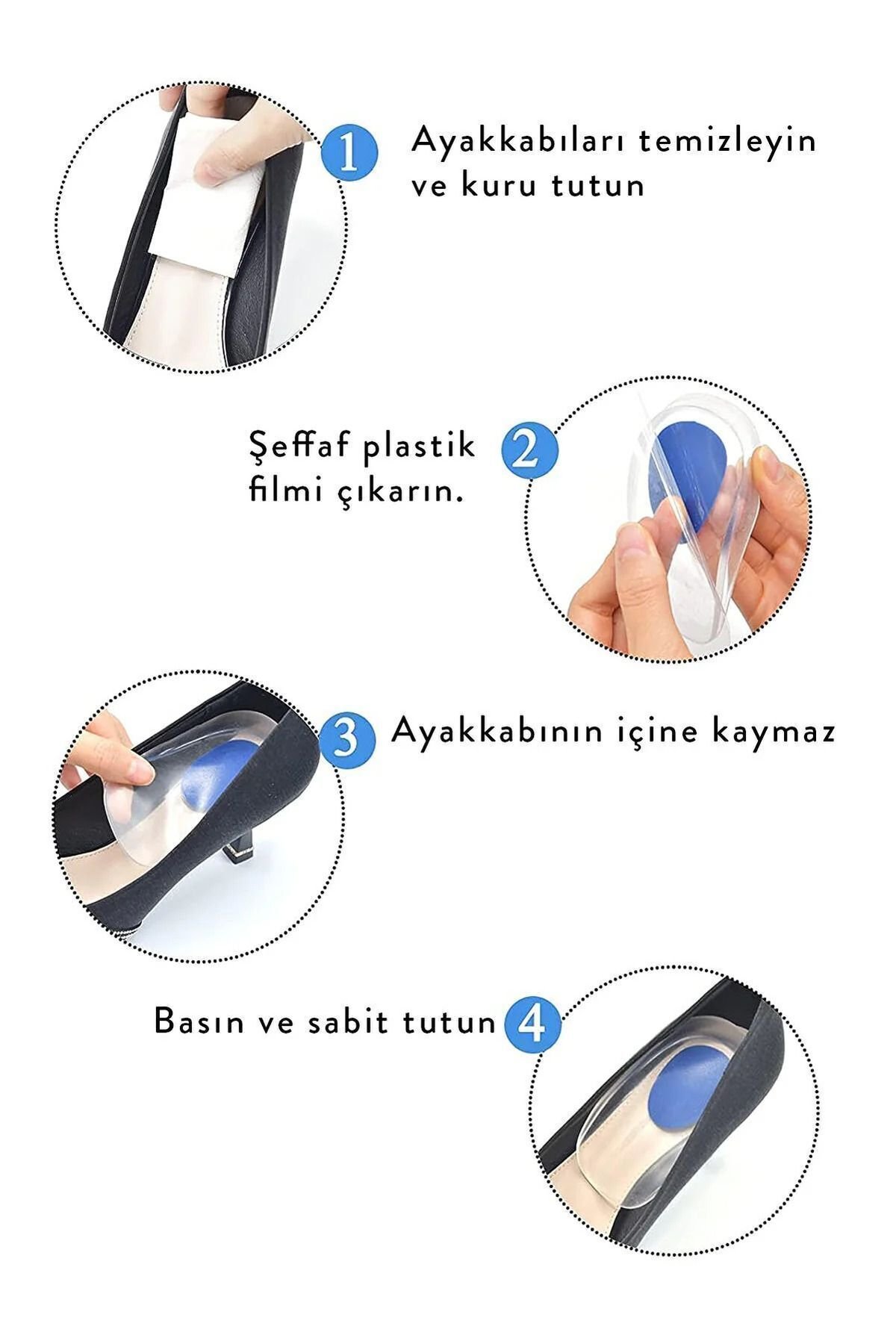 1 Ayakkabıları temizleyin ve kuru tutun

Şeffaf plastik filmi çıkarın. 2

3 Ayakkabının içine kaymaz

Basın ve sabit tutun 4