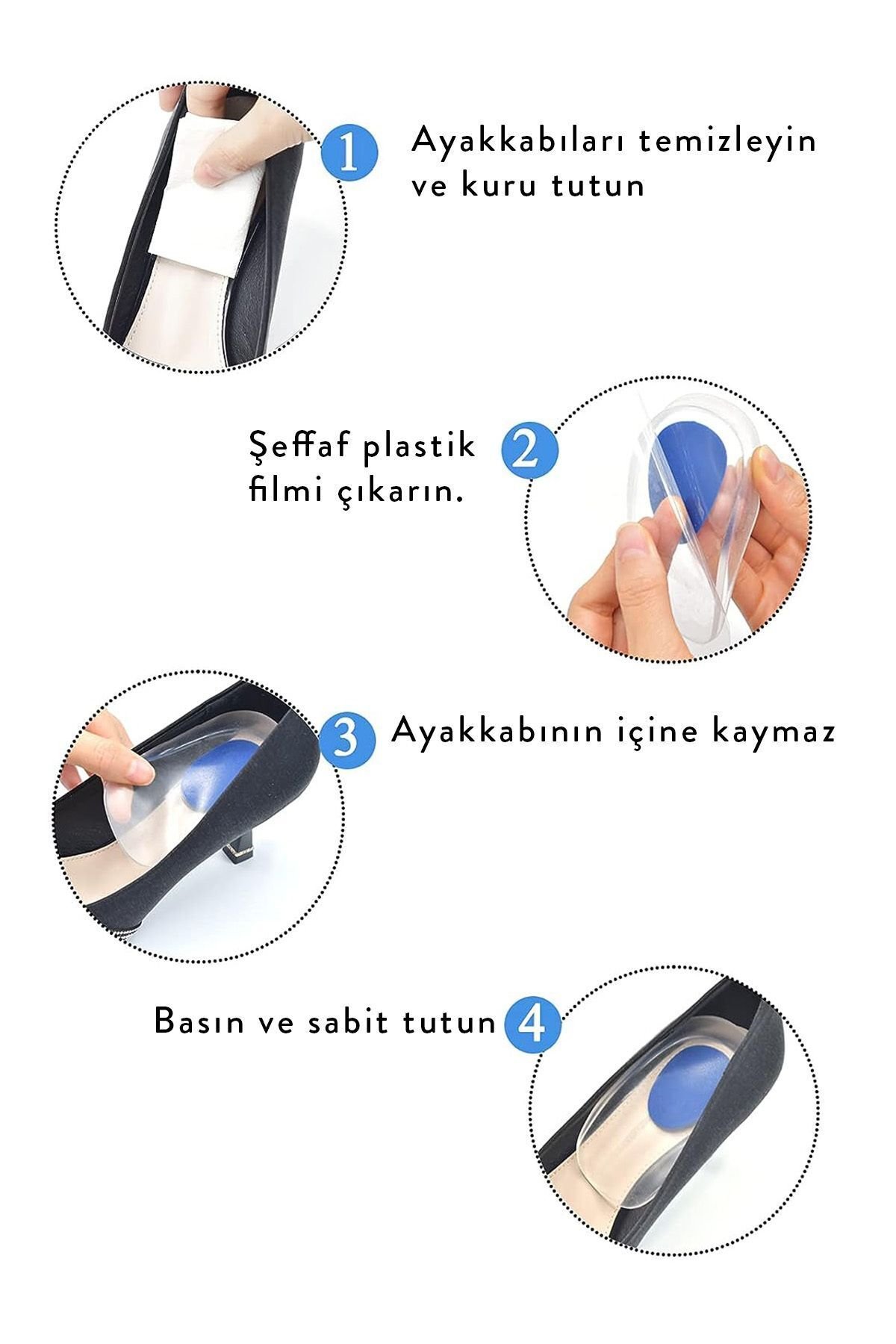 1 Ayakkabıları temizleyin ve kuru tutun

Şeffaf plastik filmi çıkarın. 2

3 Ayakkabının içine kaymaz

Basın ve sabit tutun 4