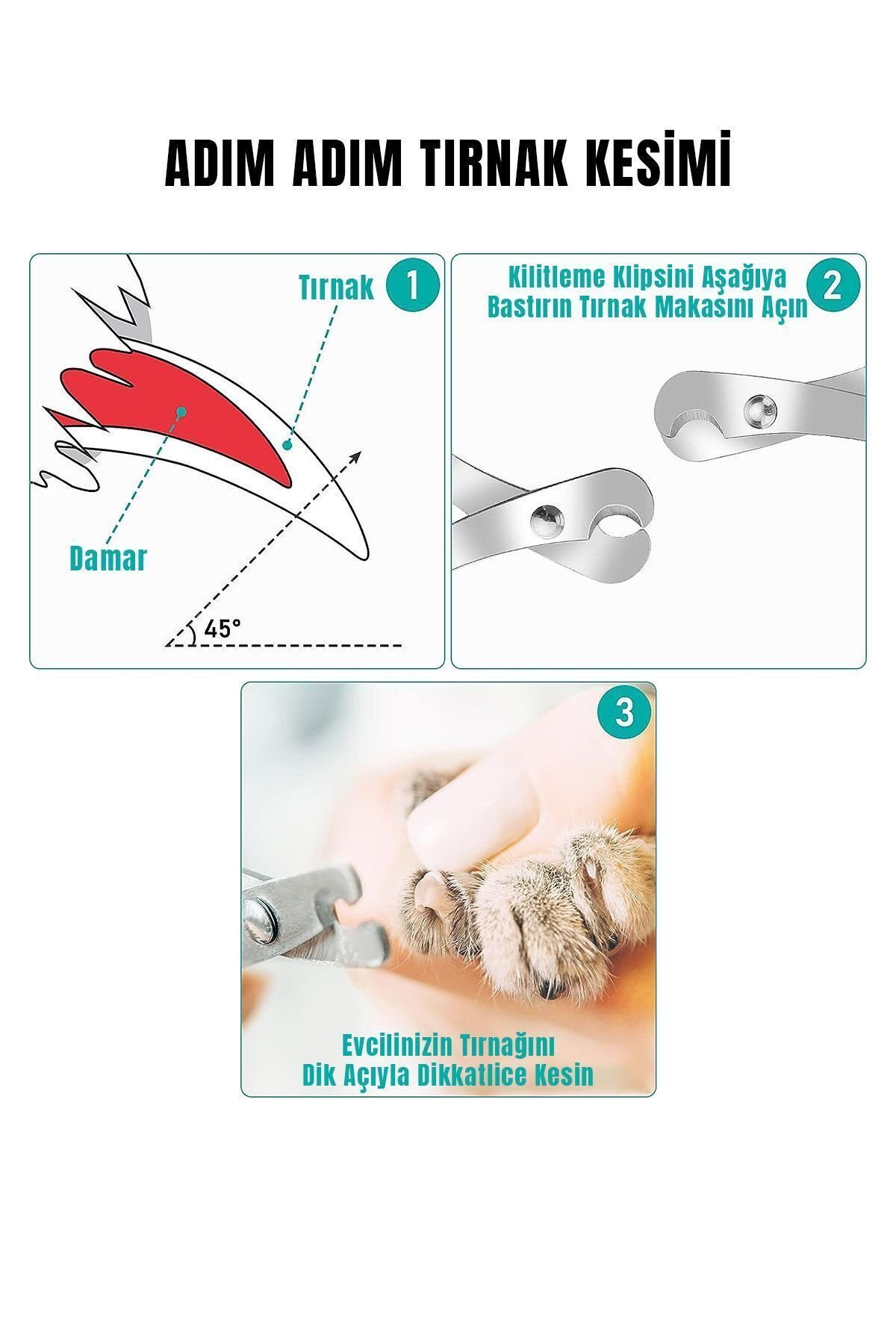 ADIM ADIM TIRNAK KESİMİ

Tırnak 1

Damar

45°

Kilitleme Klipsini Aşağıya Bastırın Tırnak Makasını Açın 2

3

Evcilinizin Tırnağını Dik Açıyla Dikkatlice Kesin