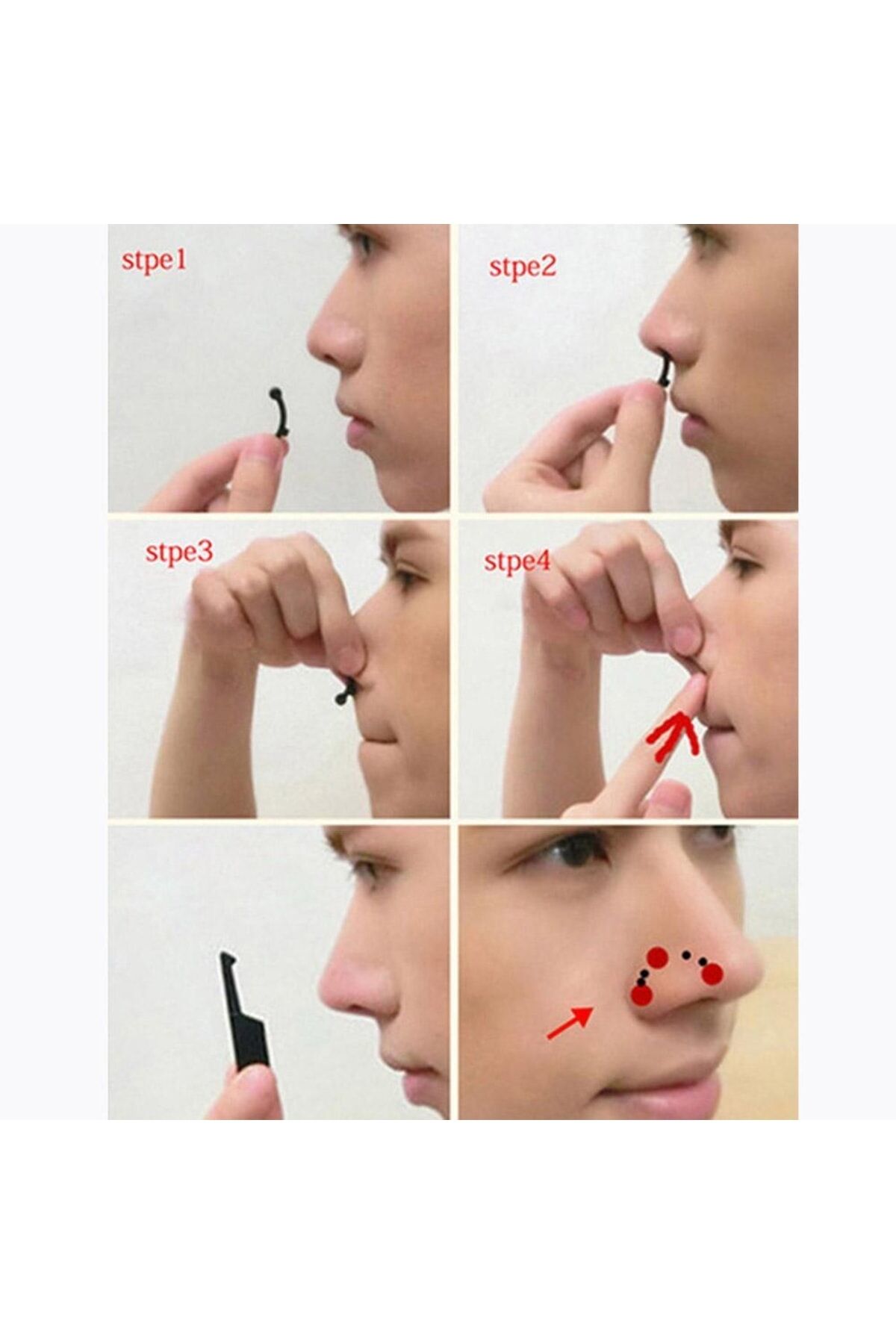 stpe1

stpe2

stpe3

stpe4