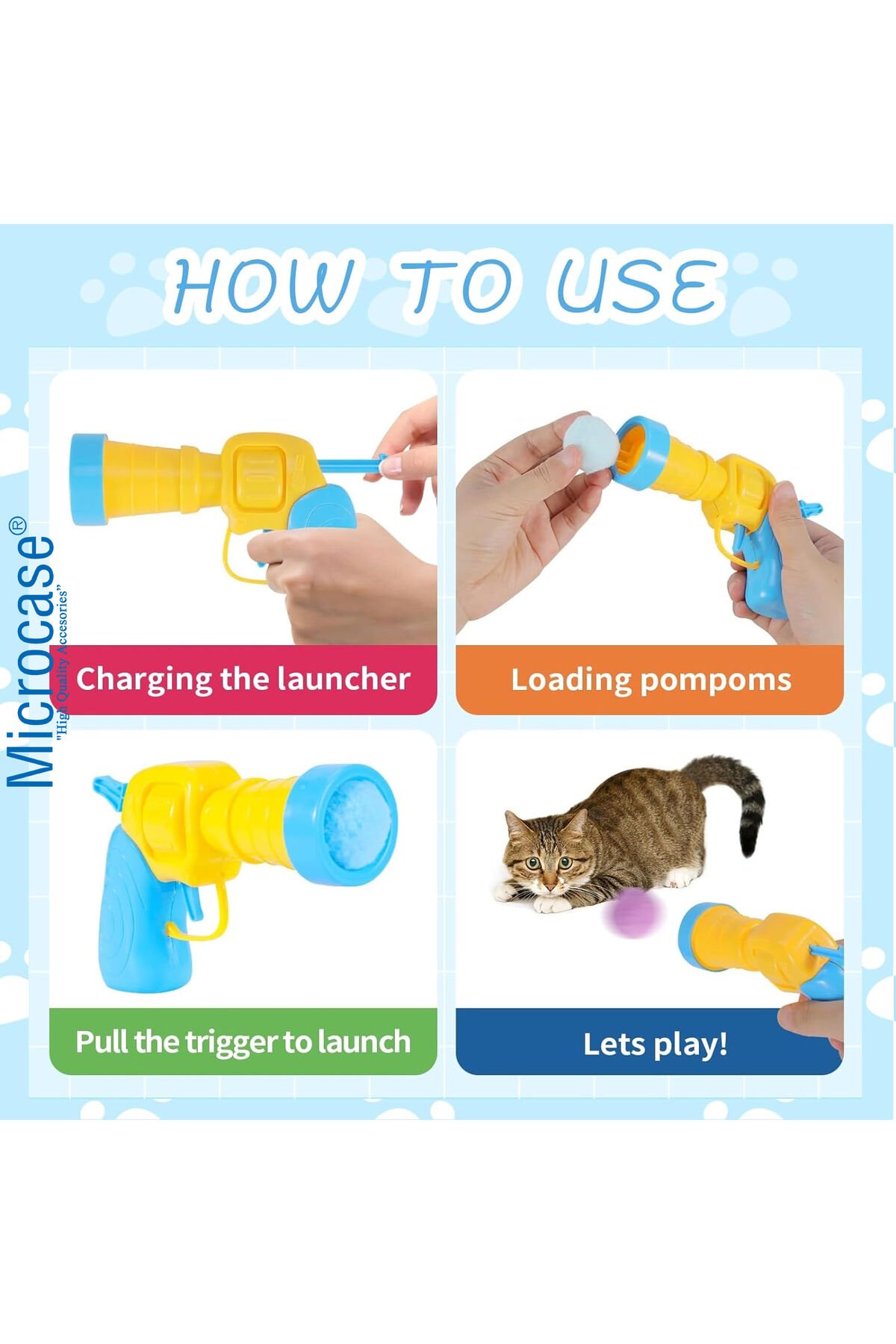 HOW TO USE

Microcase®
"High Quality Accesories"

Charging the launcher

Loading pompoms

Pull the trigger to launch

Lets play!