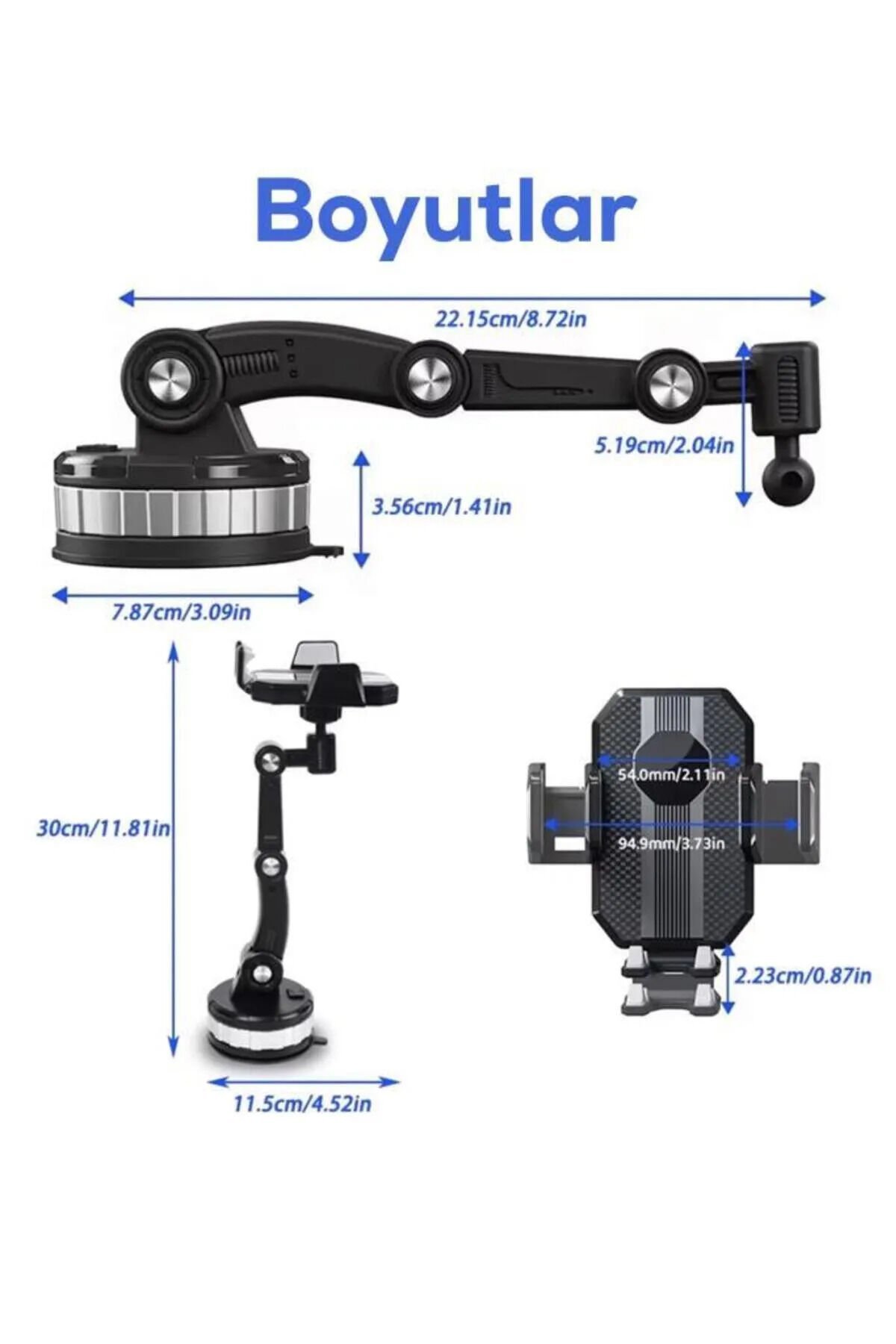 Boyutlar

22.15cm/8.72in

5.19cm/2.04in

3.56cm/1.41in

7.87cm/3.09in

30cm/11.81in

54.0mm/2.11in

94.9mm/3.73in

2.23cm/0.87in

11.5cm/4.52in