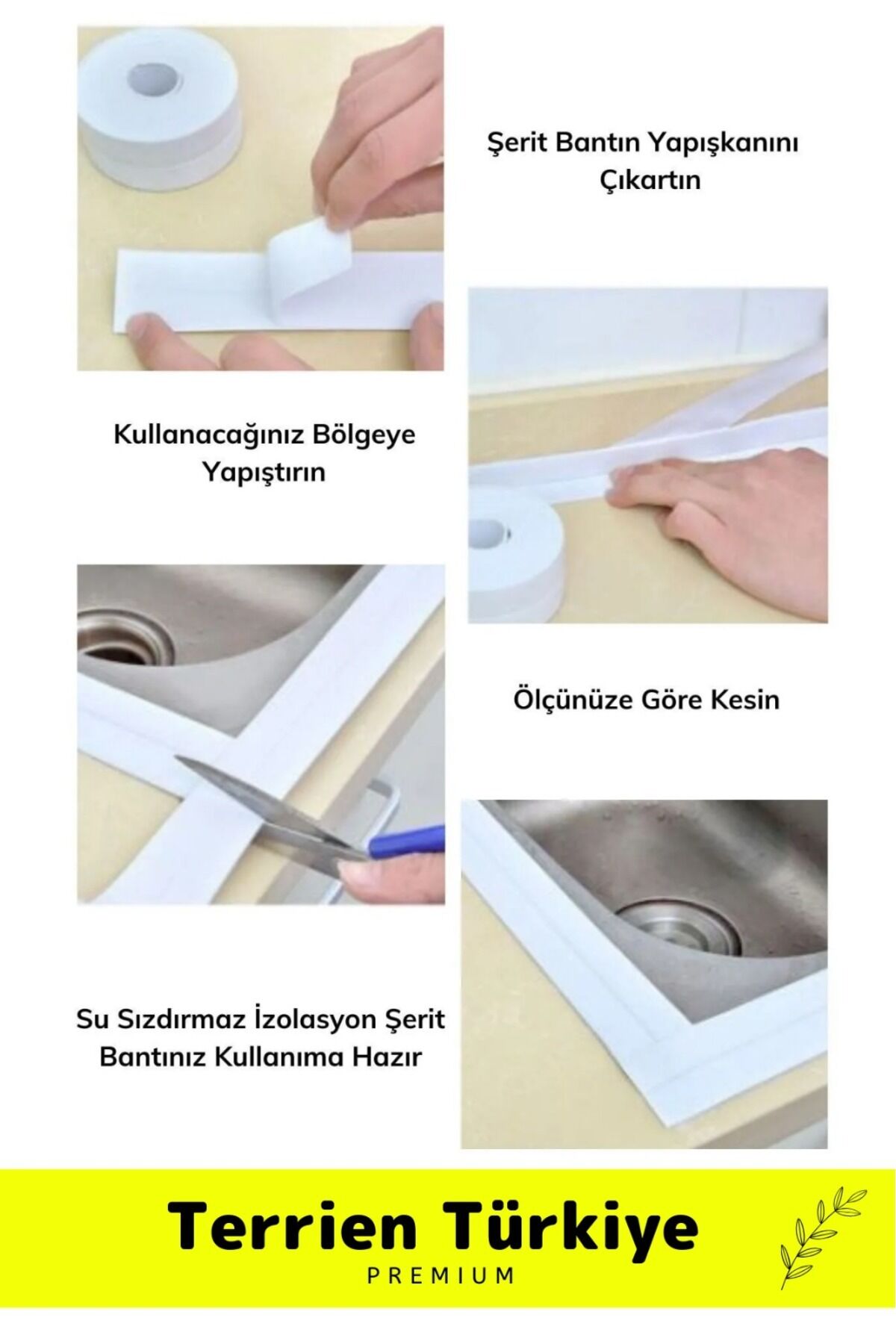 Şerit Bantın Yapışkanını Çıkartın

Kullanacağınız Bölgeye Yapıştırın

Ölçünüze Göre Kesin

Su Sızdırmaz İzolasyon Şerit Bantınız Kullanıma Hazır

Terrien Türkiye
PREMIUM