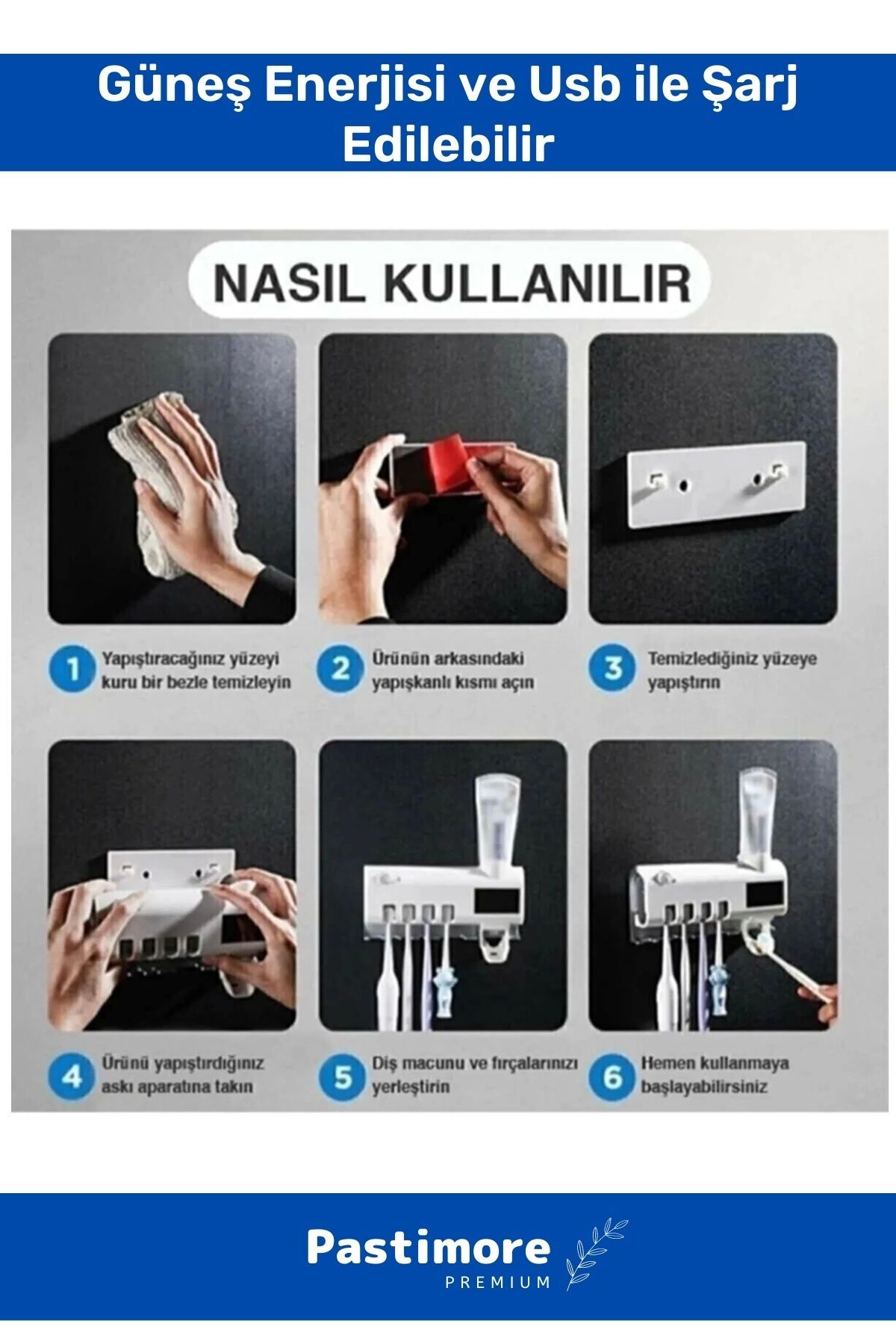 Güneş Enerjisi ve Usb ile Şarj Edilebilir

NASIL KULLANILIR

1 Yapıştıracağınız yüzeyi kuru bir bezle temizleyin

2 Ürünün arkasındaki yapışkanlı kısmı açın

3 Temizlediğiniz yüzeye yapıştırın

4 Ürünü yapıştırdığınız askı aparatına takın

5 Diş macunu ve fırçalarınızı yerleştirin

6 Hemen kullanmaya başlayabilirsiniz

Pastimore
PREMIUM