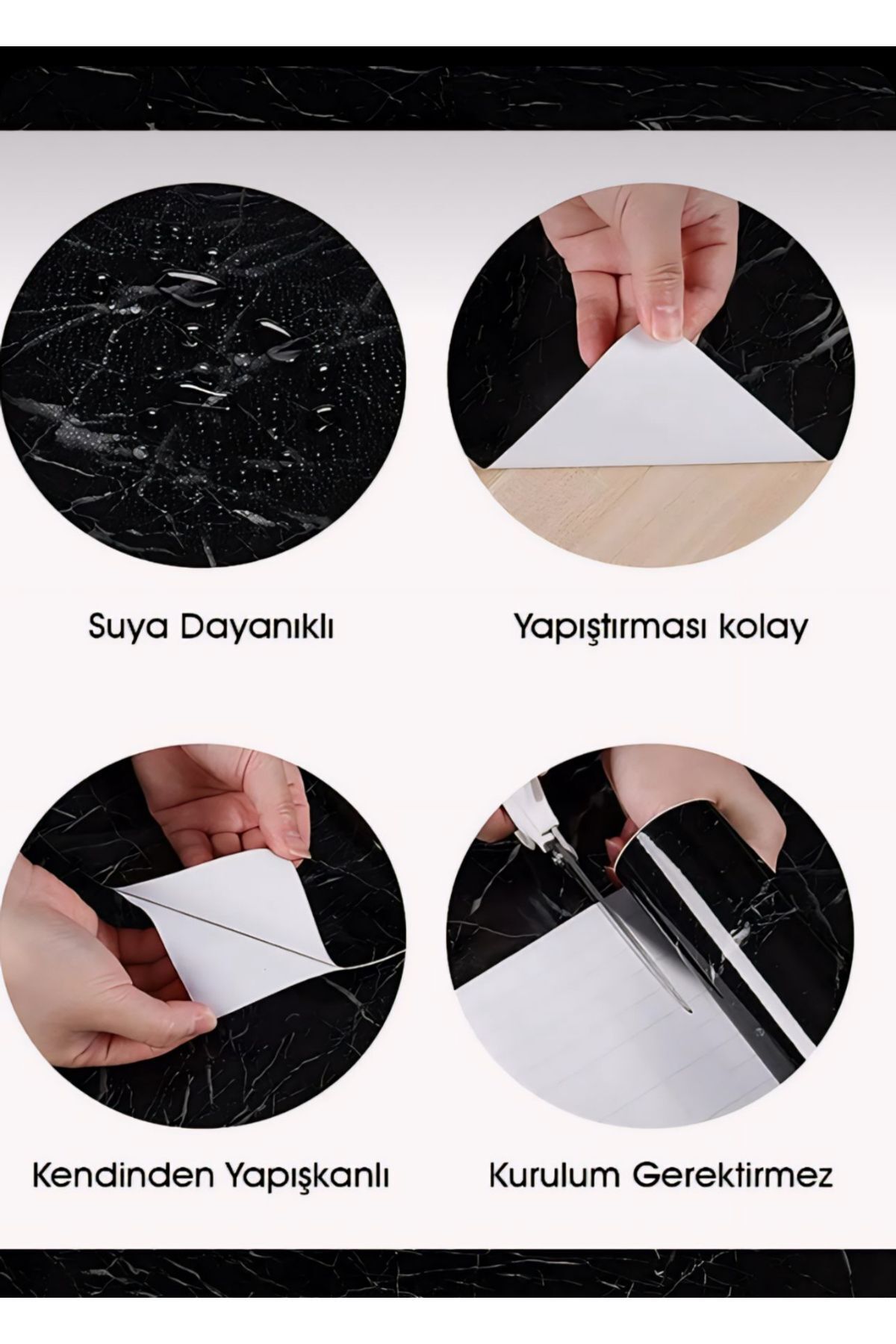 Suya Dayanıklı

Yapıştırması kolay

Kendinden Yapışkanlı

Kurulum Gerektirmez