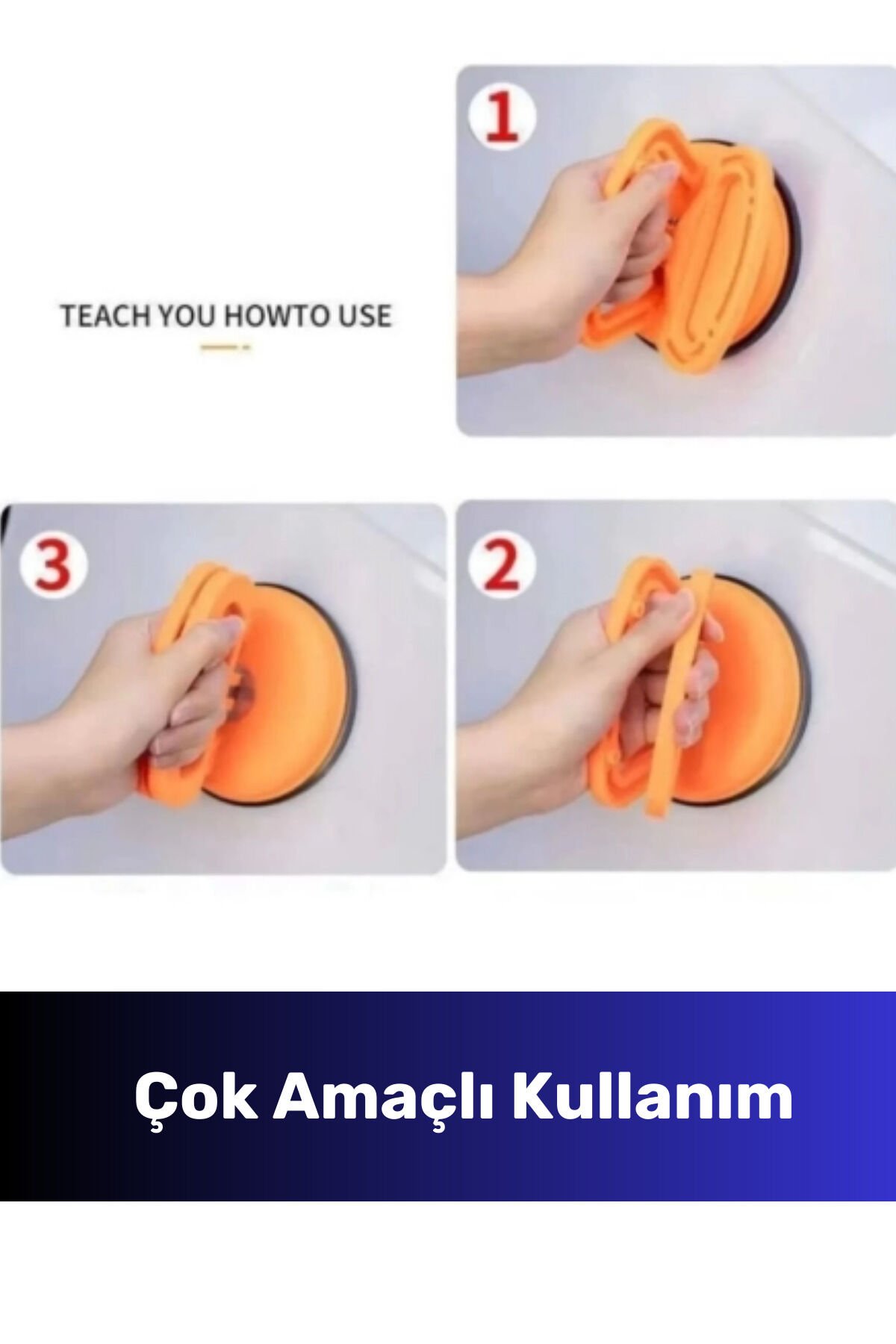 TEACH YOU HOWTO USE

1

3

2

Çok Amaçlı Kullanım