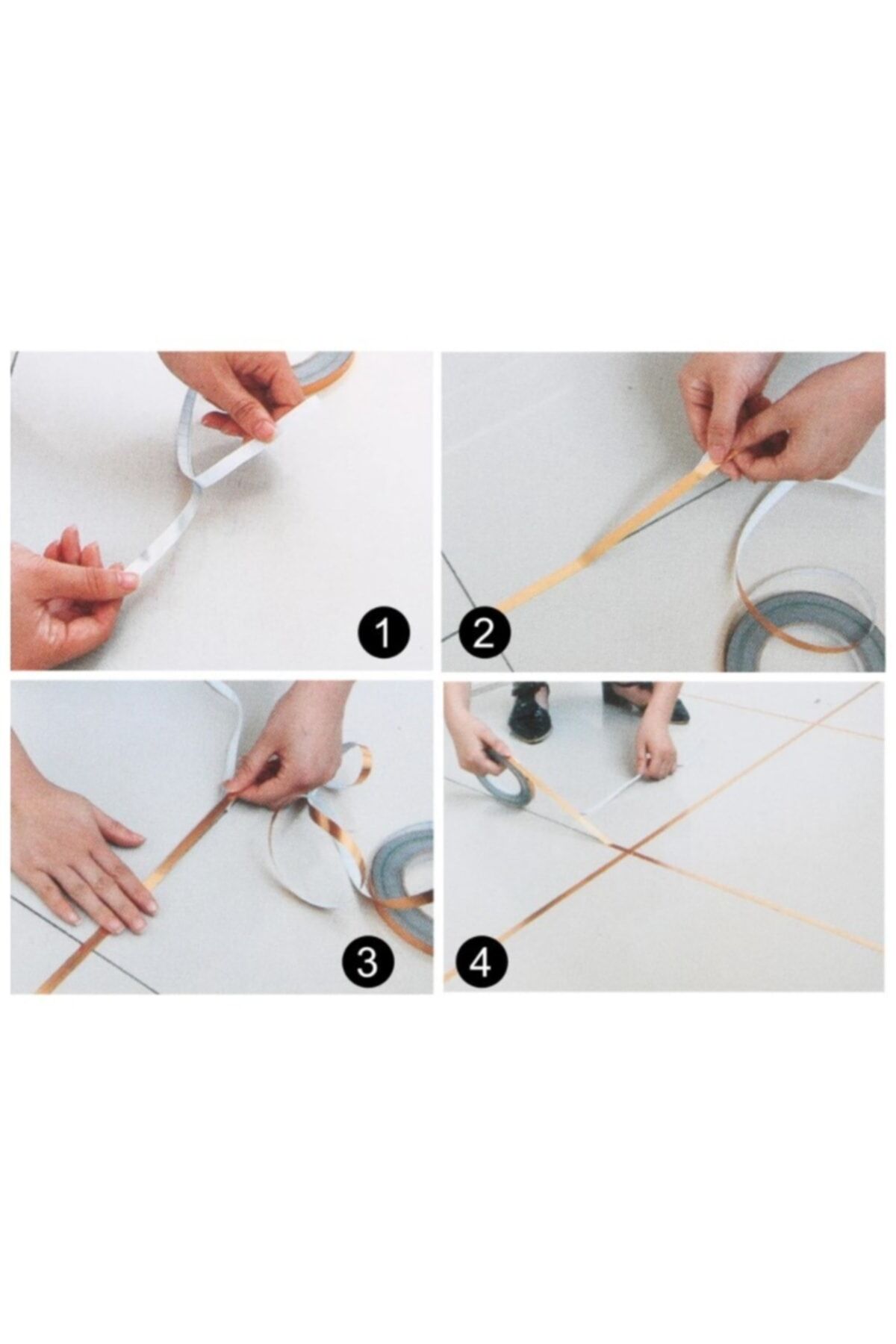 1
2
3
4