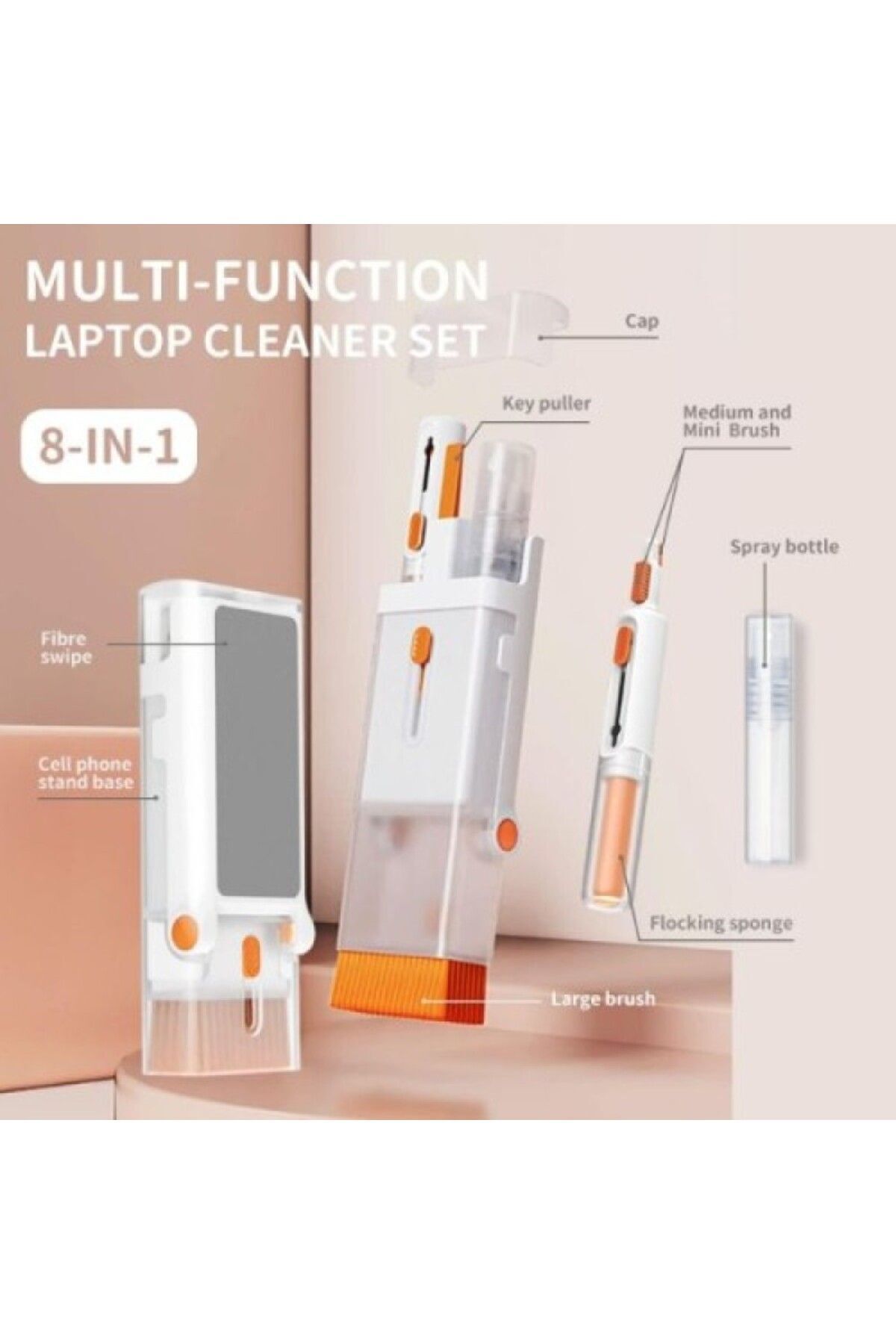 MULTI-FUNCTION
LAPTOP CLEANER SET

8-IN-1

Cap

Key puller

Medium and
Mini Brush

Spray bottle

Fibre
swipe

Cell phone
stand base

Flocking sponge

Large brush