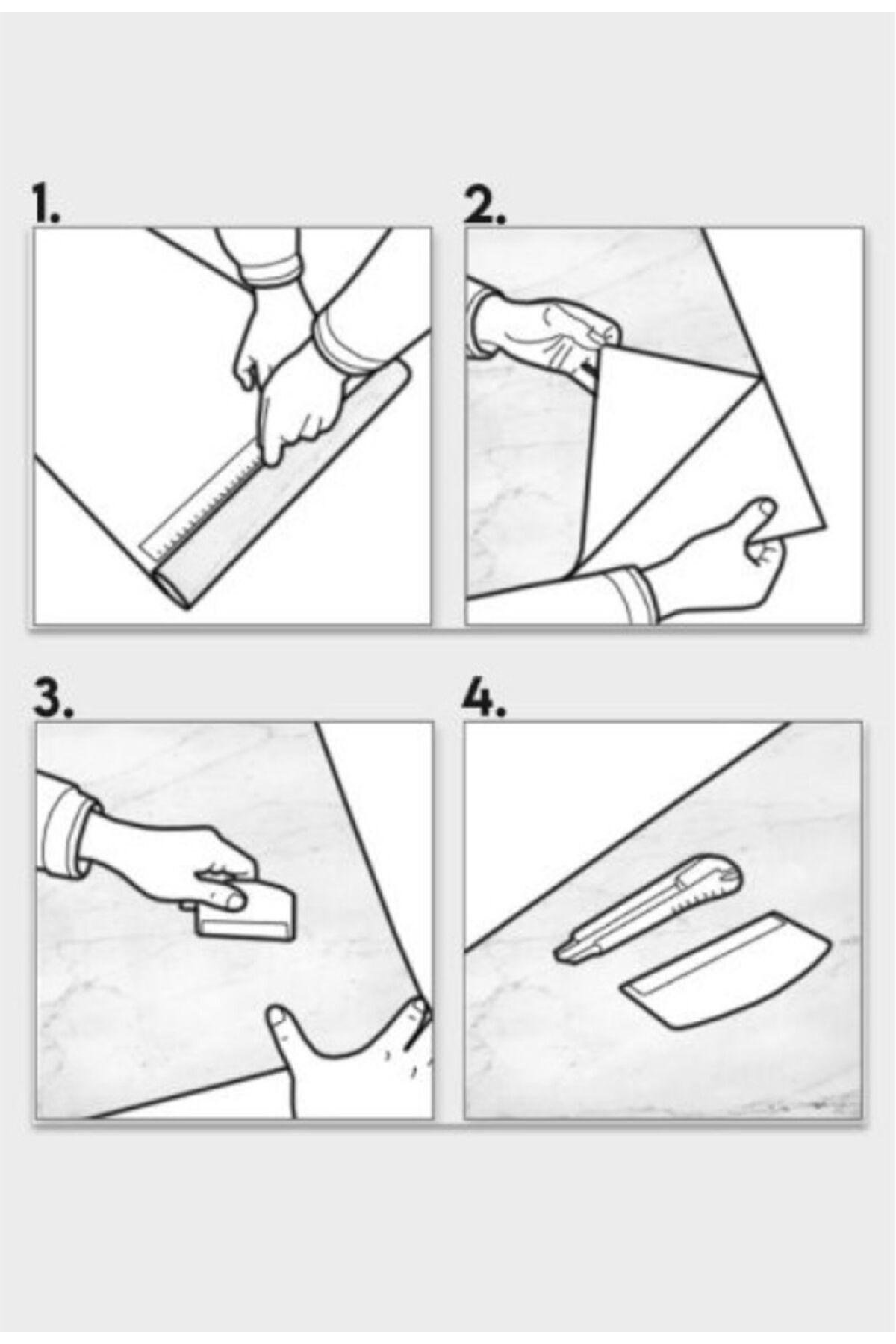 1.

2.

3.

4.