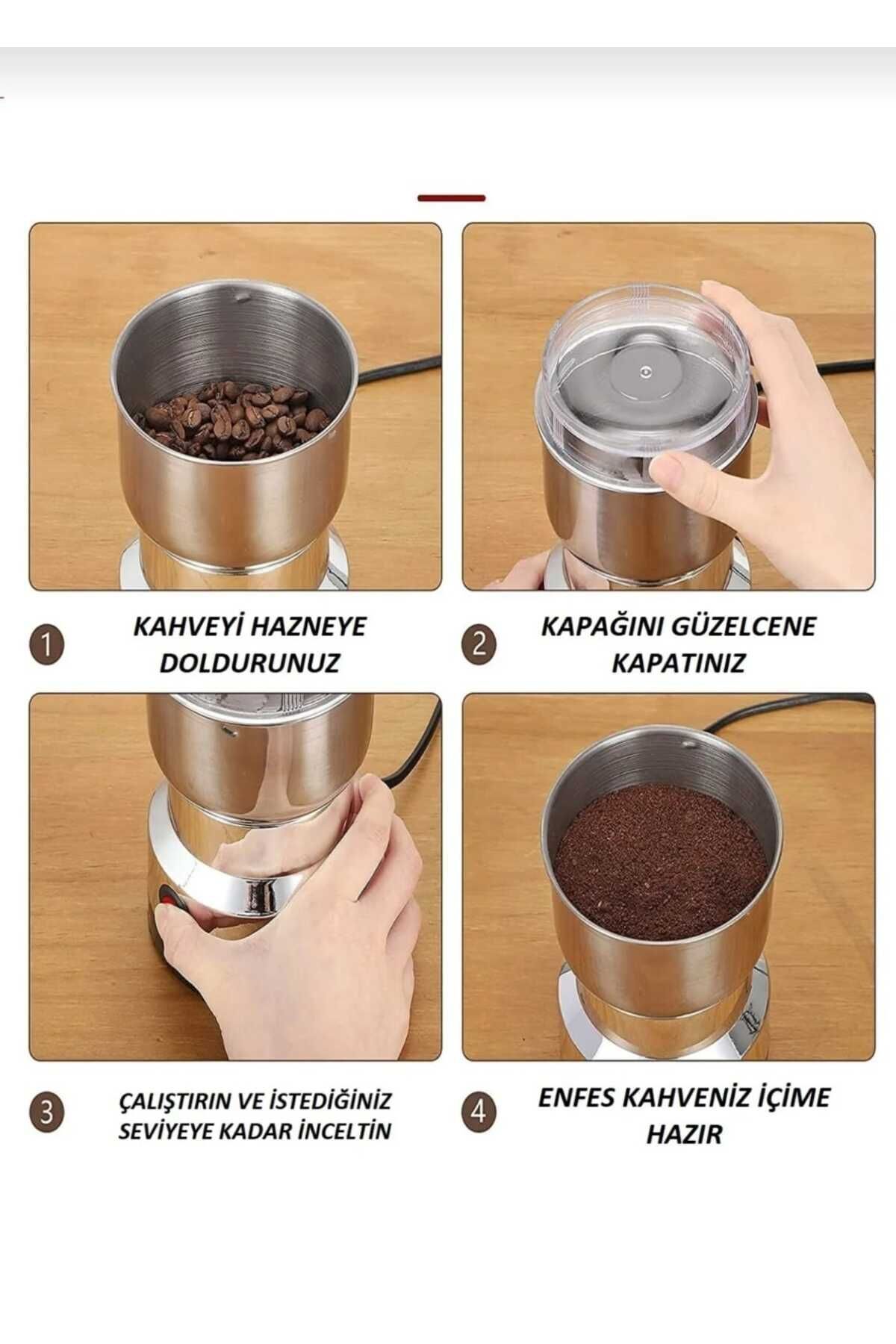 1 KAHVEYİ HAZNEYE DOLDURUNUZ

2 KAPAĞINI GÜZELCENE KAPATINIZ

3 ÇALIŞTIRIN VE İSTEDİĞİNİZ SEVİYEYE KADAR İNCELTİN

4 ENFES KAHVENİZ İÇİME HAZIR