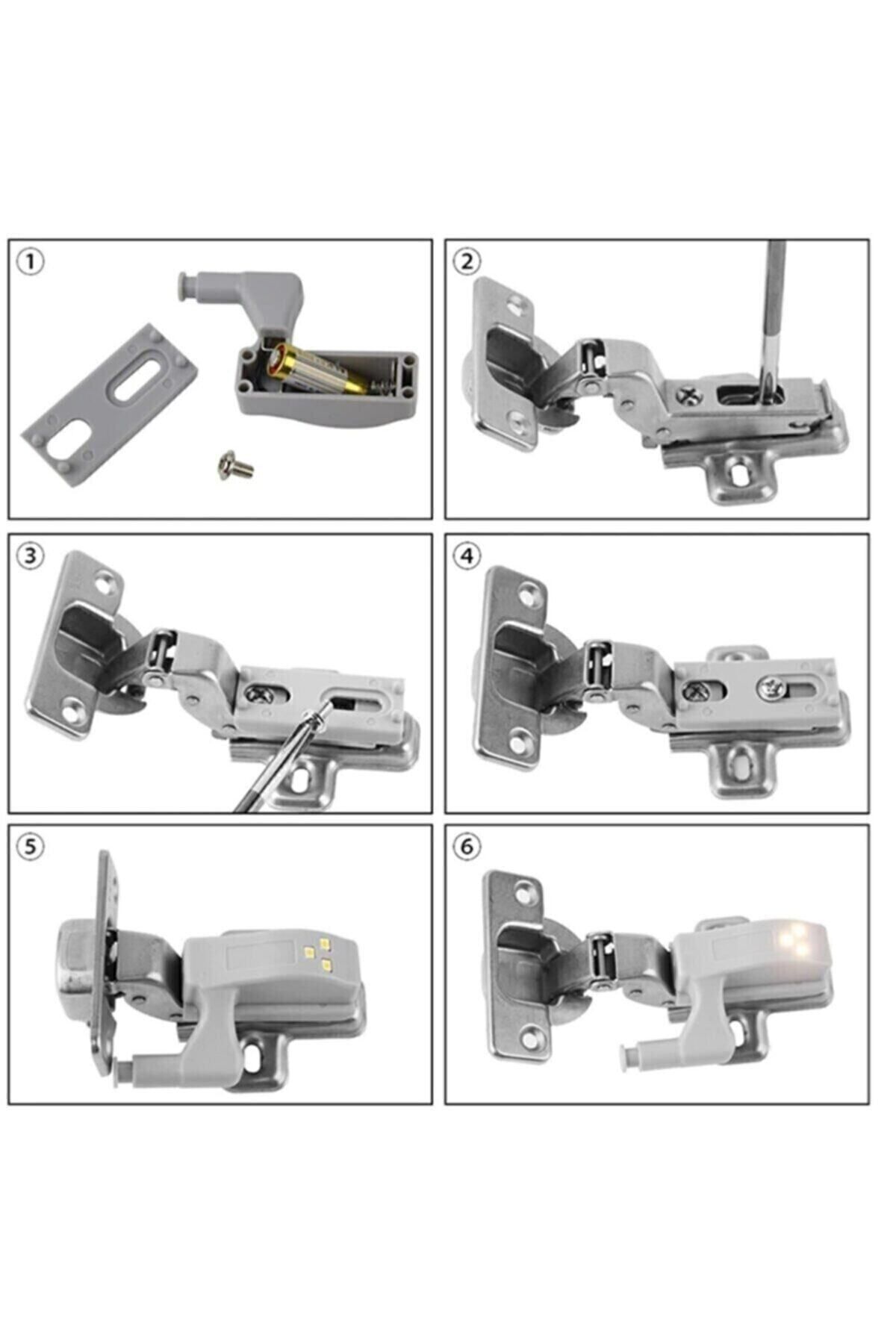 ①

②

③

④

⑤

⑥