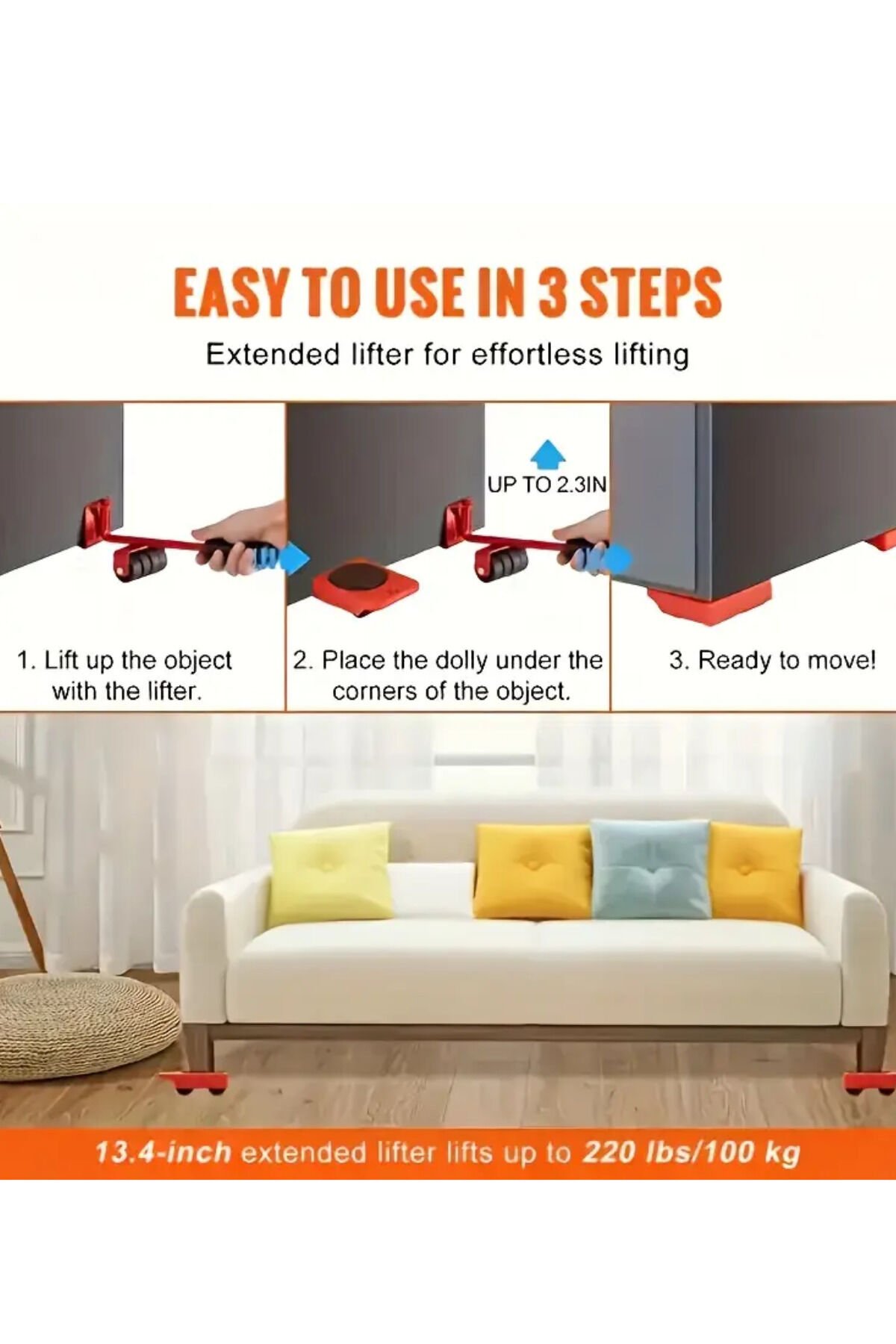 EASY TO USE IN 3 STEPS

Extended lifter for effortless lifting

UP TO 2.3IN

1. Lift up the object with the lifter.

2. Place the dolly under the corners of the object.

3. Ready to move!

13.4-inch extended lifter lifts up to 220 lbs/100 kg