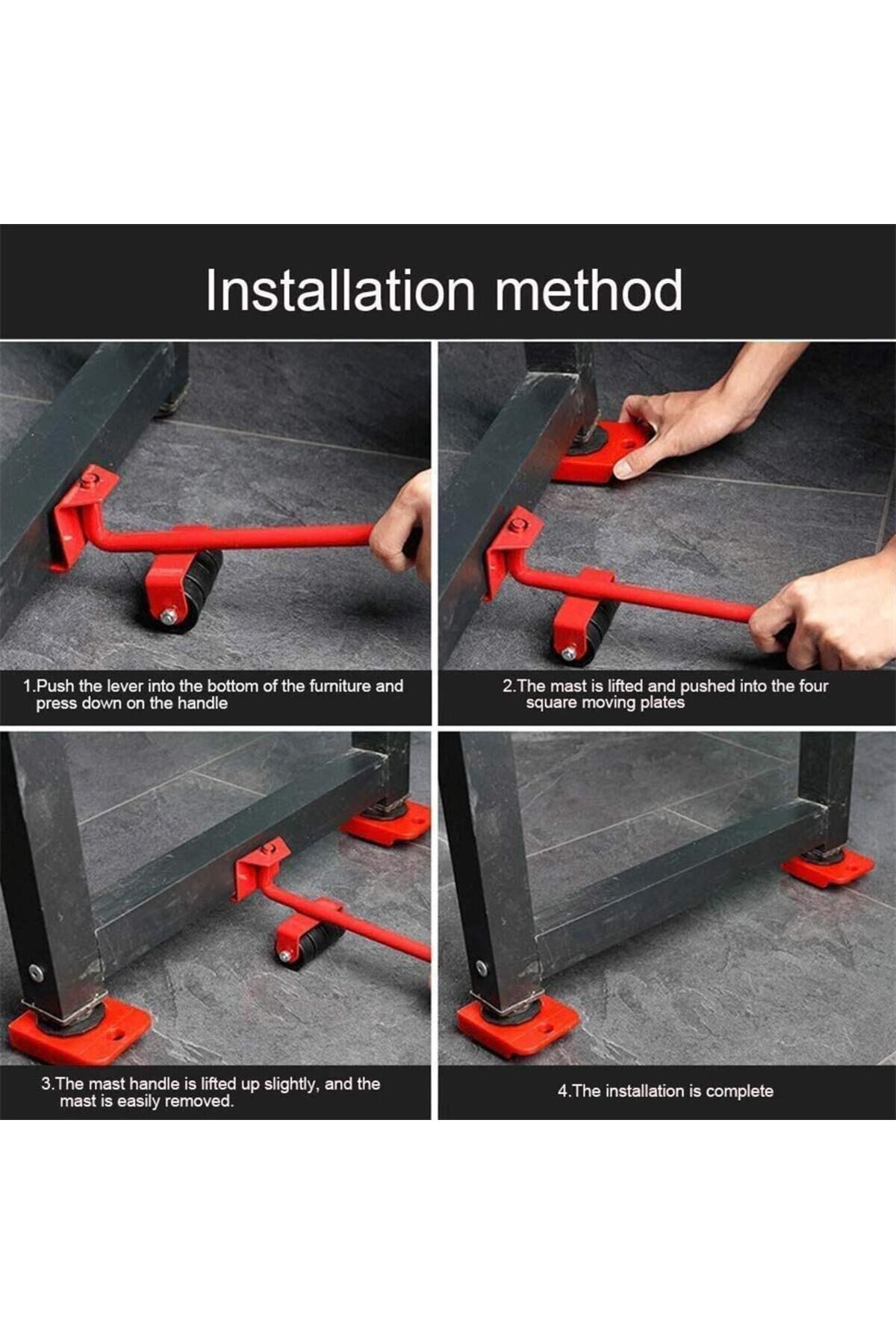 Installation method

1.Push the lever into the bottom of the furniture and press down on the handle

2.The mast is lifted and pushed into the four square moving plates

3.The mast handle is lifted up slightly, and the mast is easily removed.

4.The installation is complete