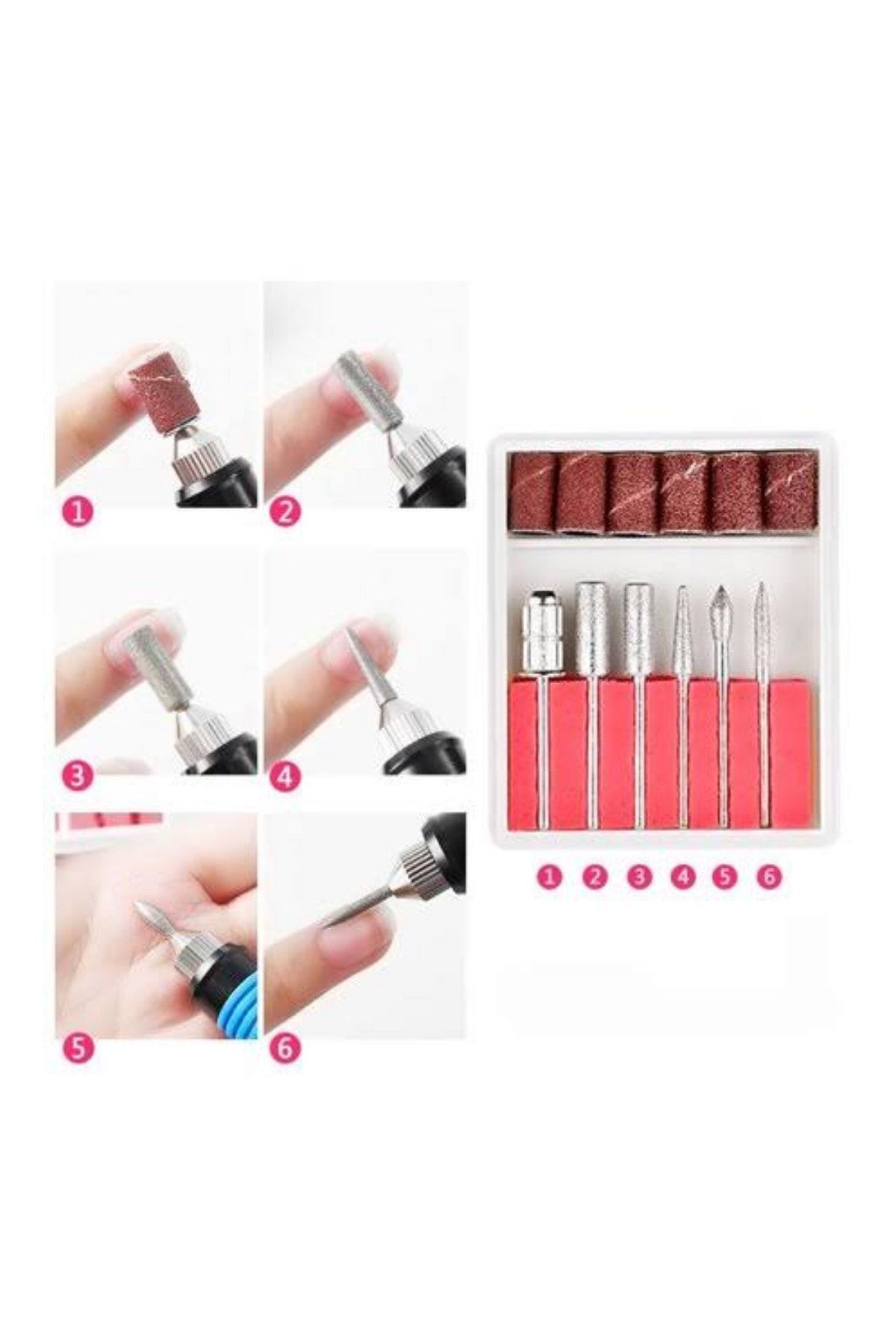 1
2
3
4
5
6
1 2 3 4 5 6