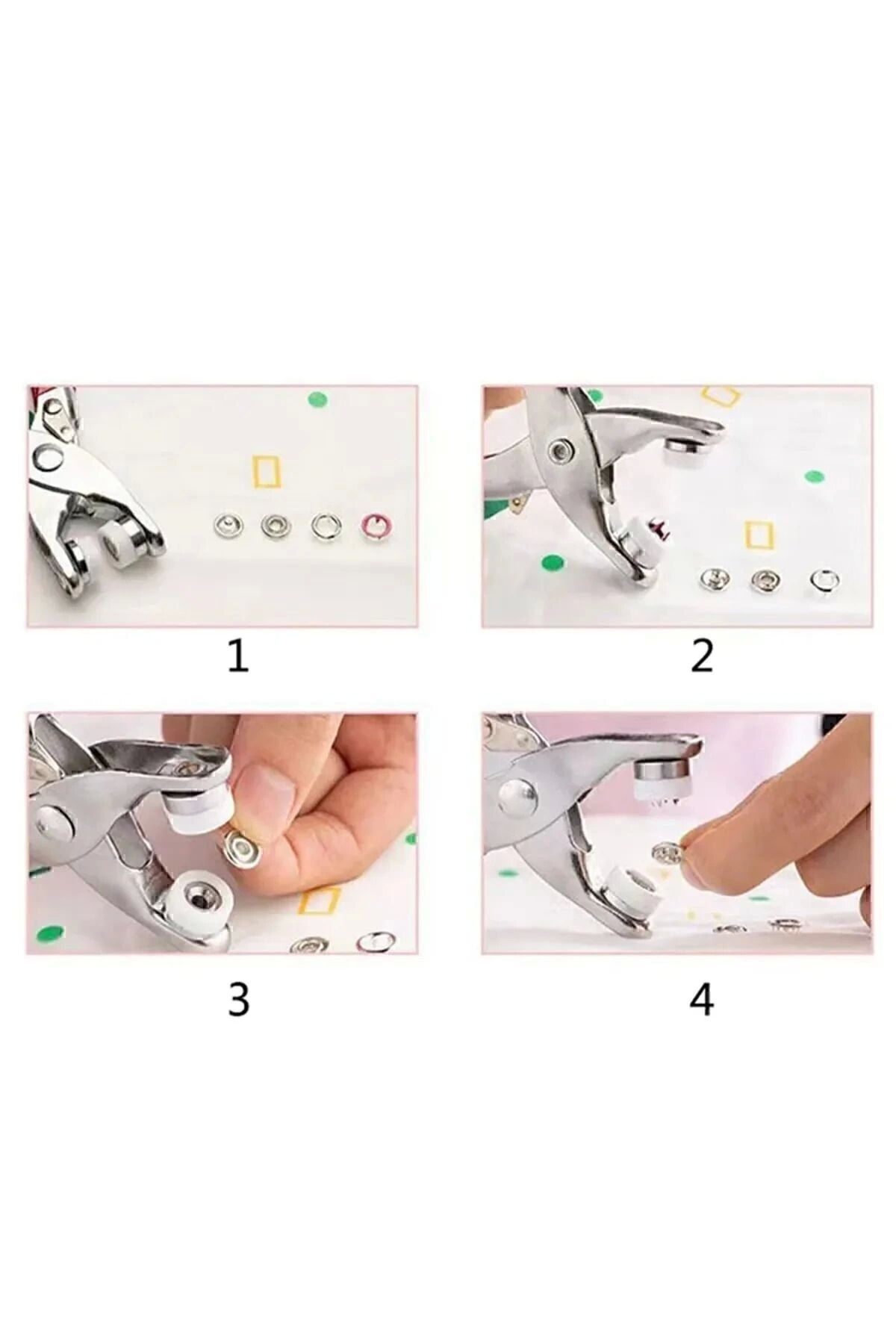 1

2

3

4