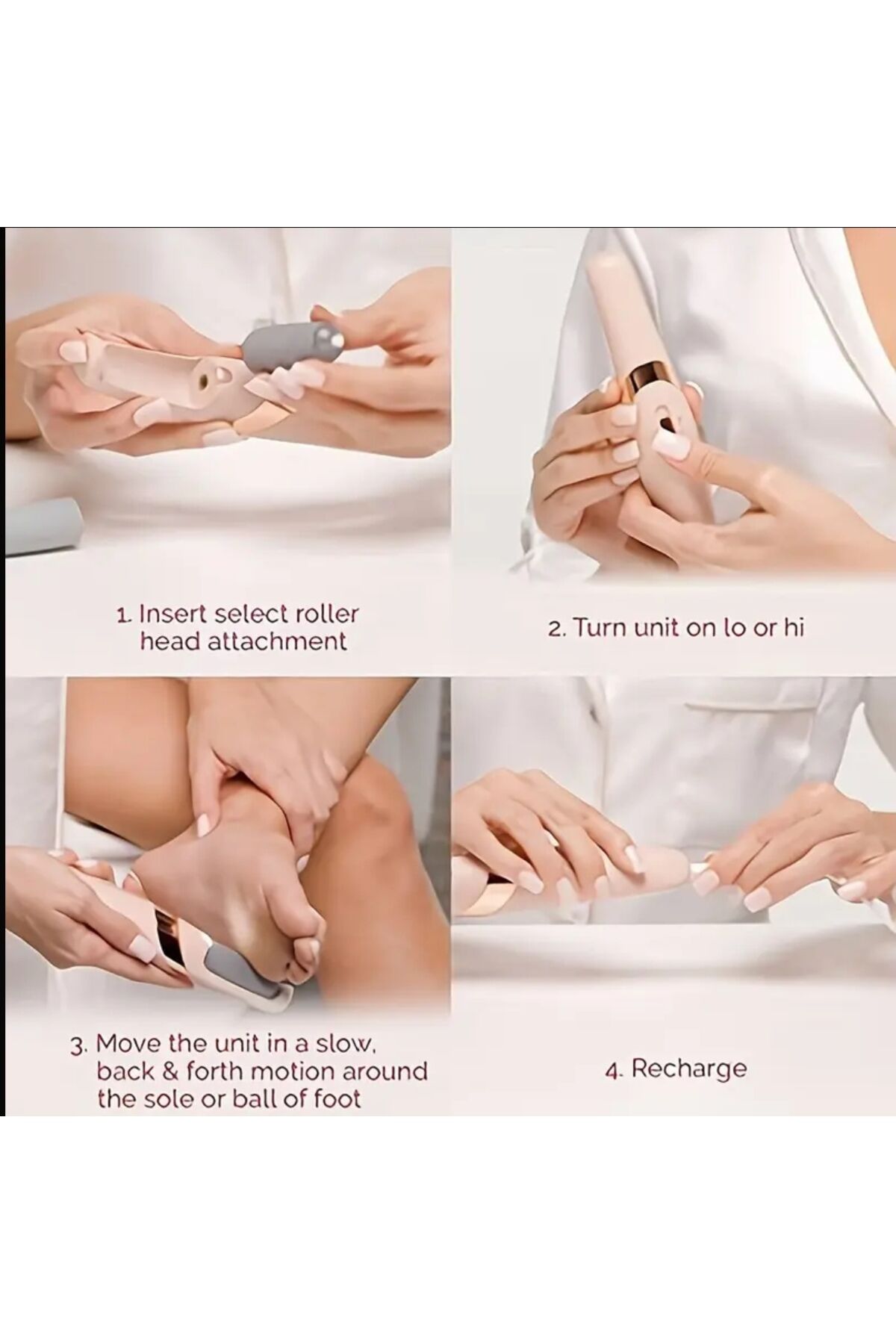 1. Insert select roller head attachment

2. Turn unit on lo or hi

3. Move the unit in a slow, back & forth motion around the sole or ball of foot

4. Recharge