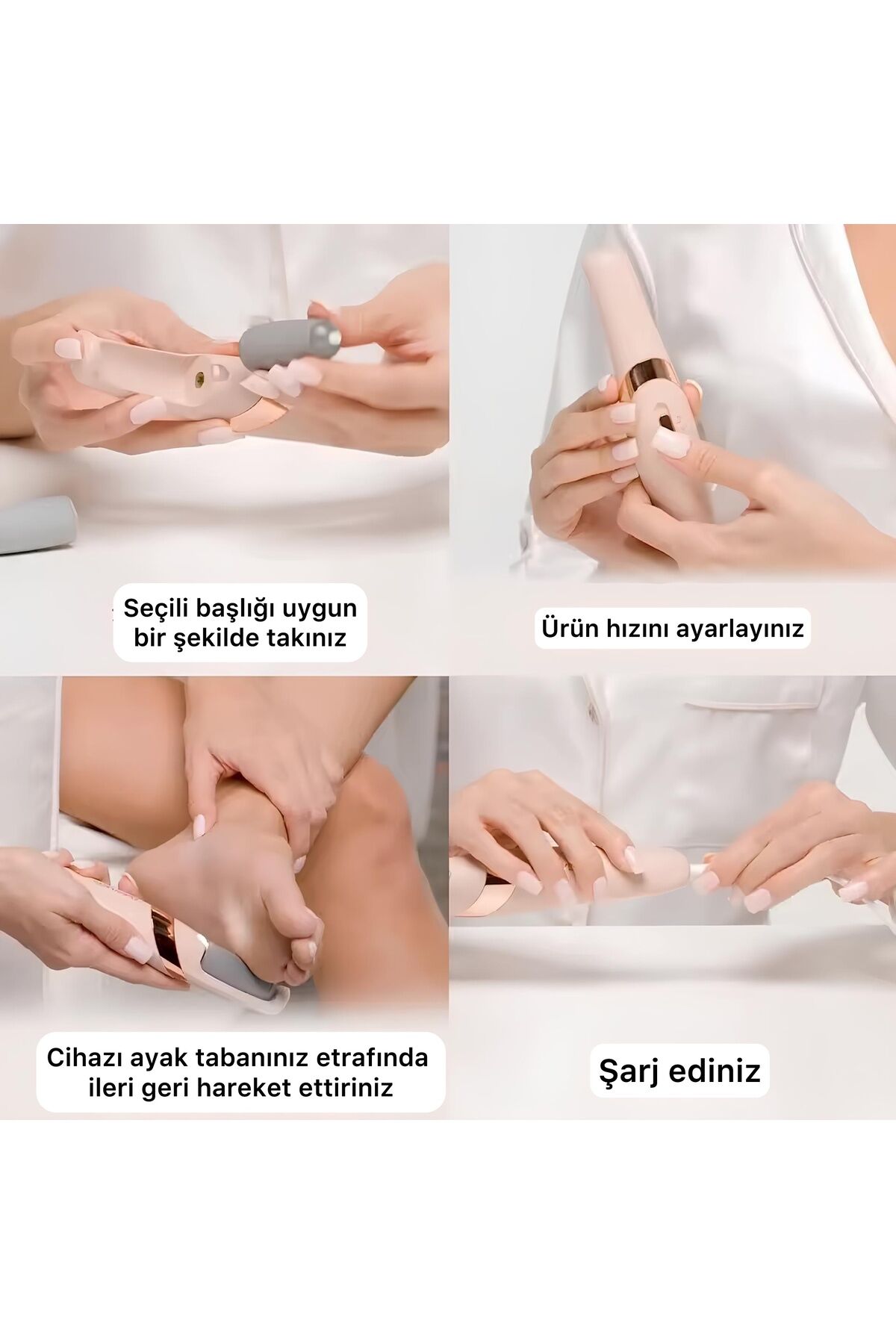 Seçili başlığı uygun bir şekilde takınız

Ürün hızını ayarlayınız

Cihazı ayak tabanınız etrafında ileri geri hareket ettiriniz

Şarj ediniz