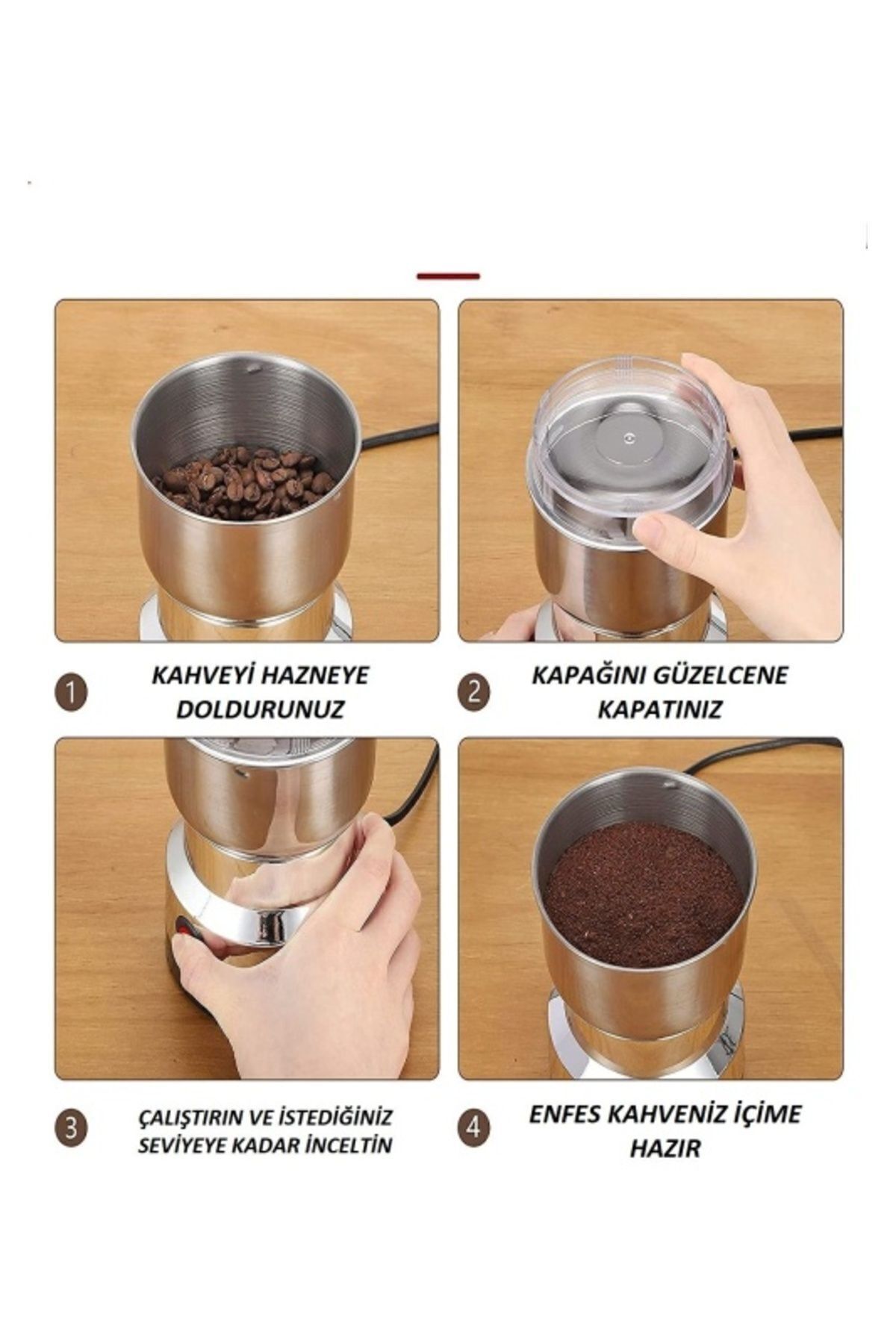 1 KAHVEYİ HAZNEYE DOLDURUNUZ

2 KAPAĞINI GÜZELCENE KAPATINIZ

3 ÇALIŞTIRIN VE İSTEDİĞİNİZ SEVİYEYE KADAR İNCELTİN

4 ENFES KAHVENİZ İÇİME HAZIR