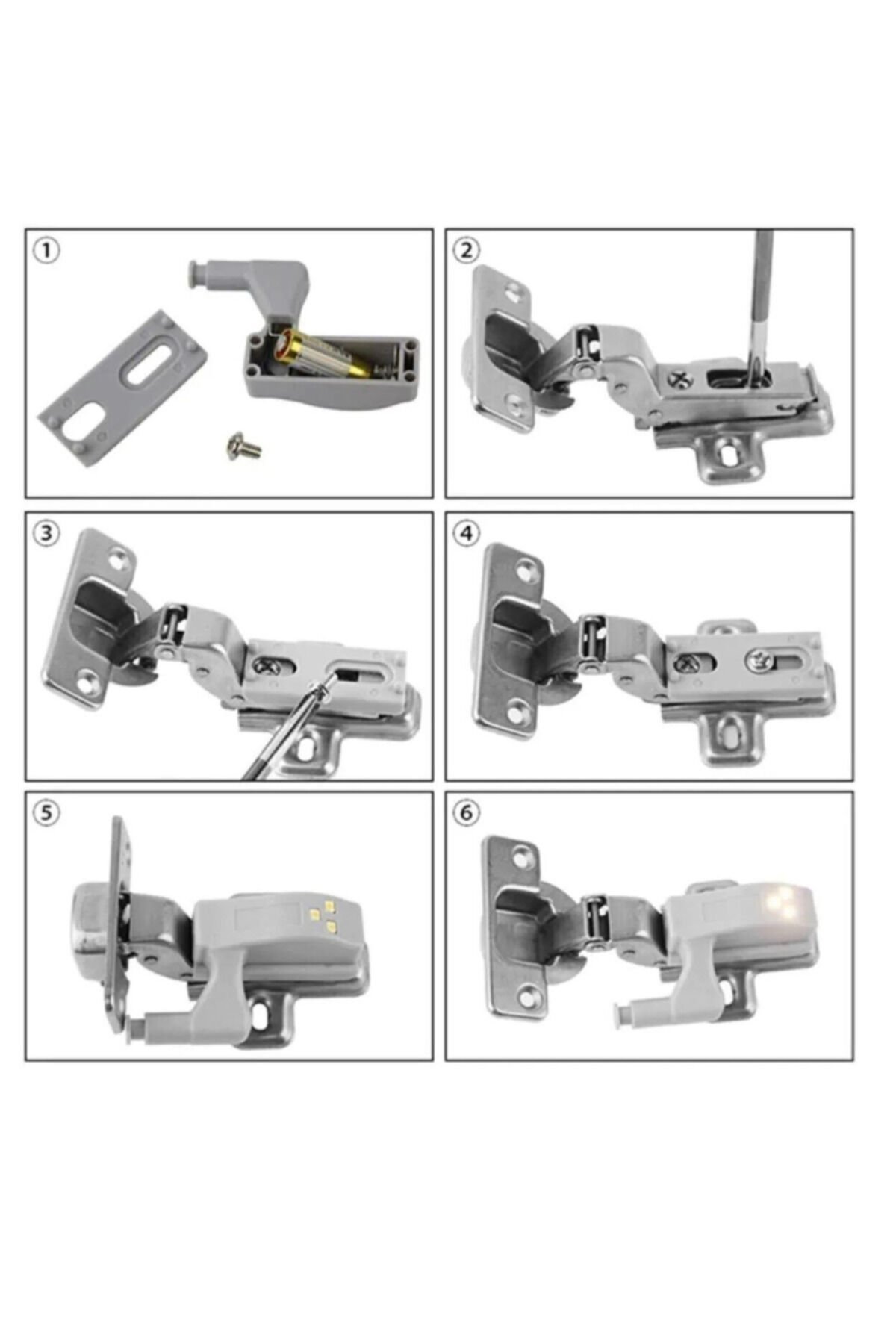 ①

②

③

④

⑤

⑥