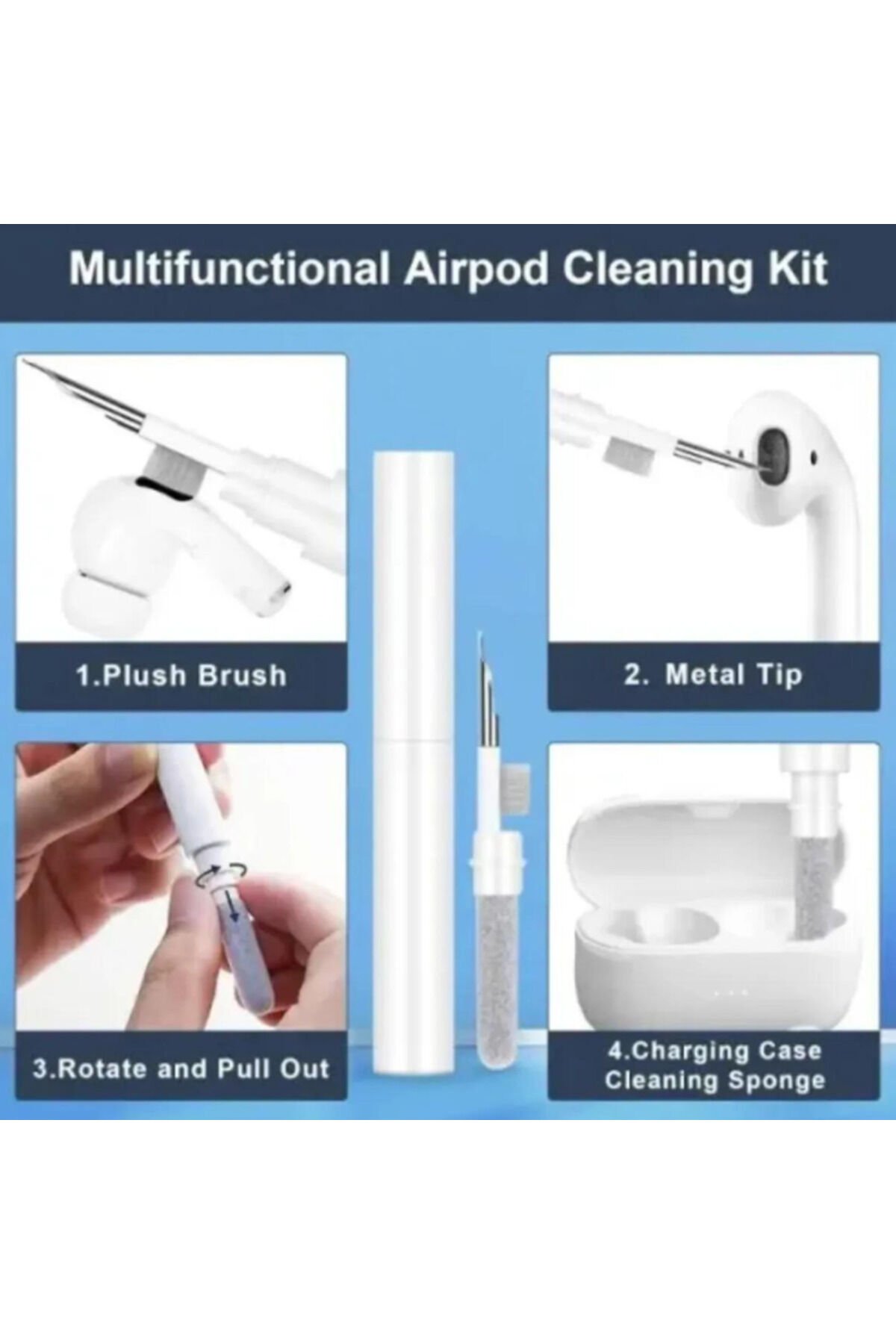 Multifunctional Airpod Cleaning Kit

1.Plush Brush

2. Metal Tip

3.Rotate and Pull Out

4.Charging Case Cleaning Sponge