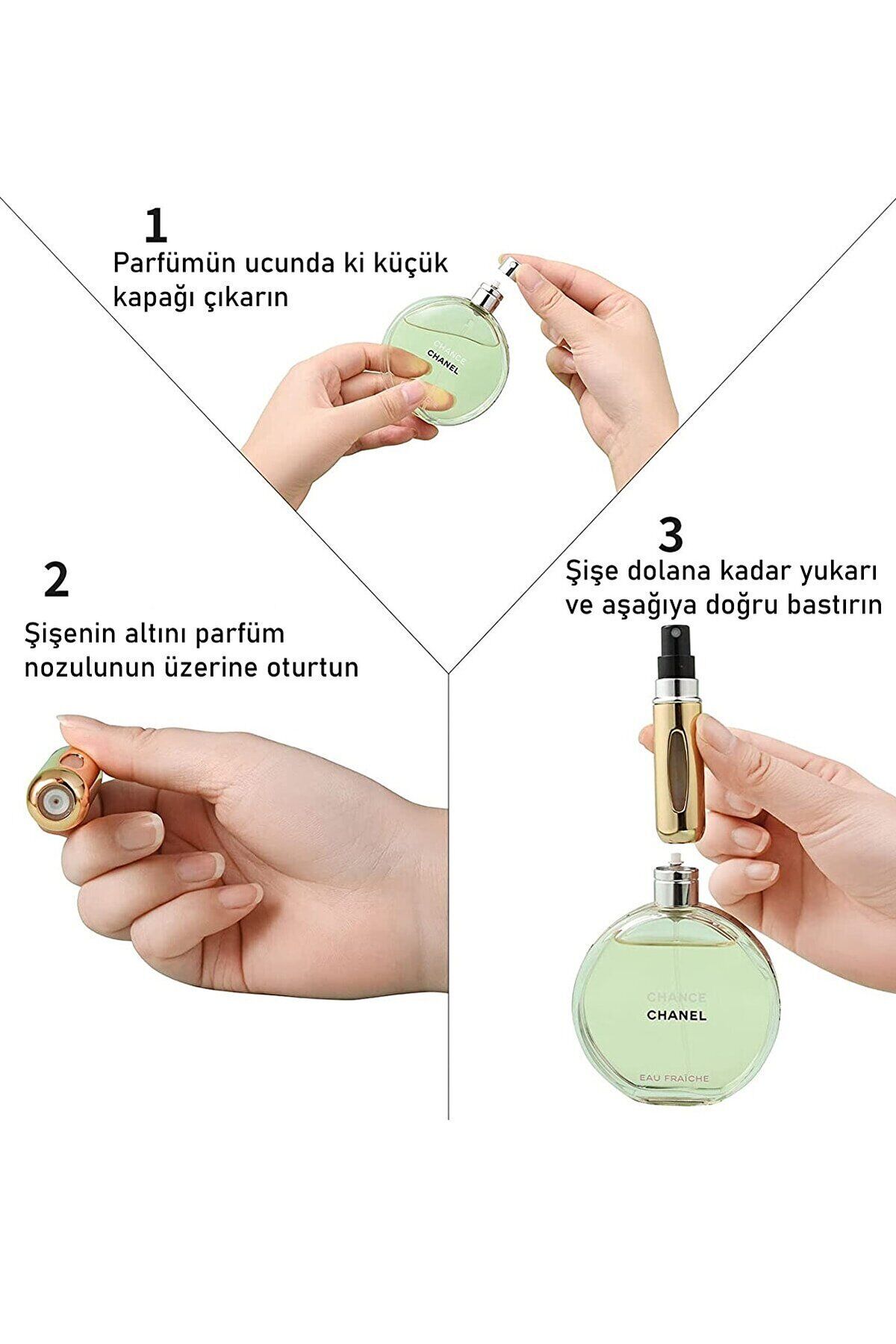 1
Parfümün ucunda ki küçük kapağı çıkarın

CHANCE
CHANEL

2
Şişenin altını parfüm nozulunun üzerine oturtun

3
Şişe dolana kadar yukarı ve aşağıya doğru bastırın

CHANCE
CHANEL
EAU FRAÎCHE