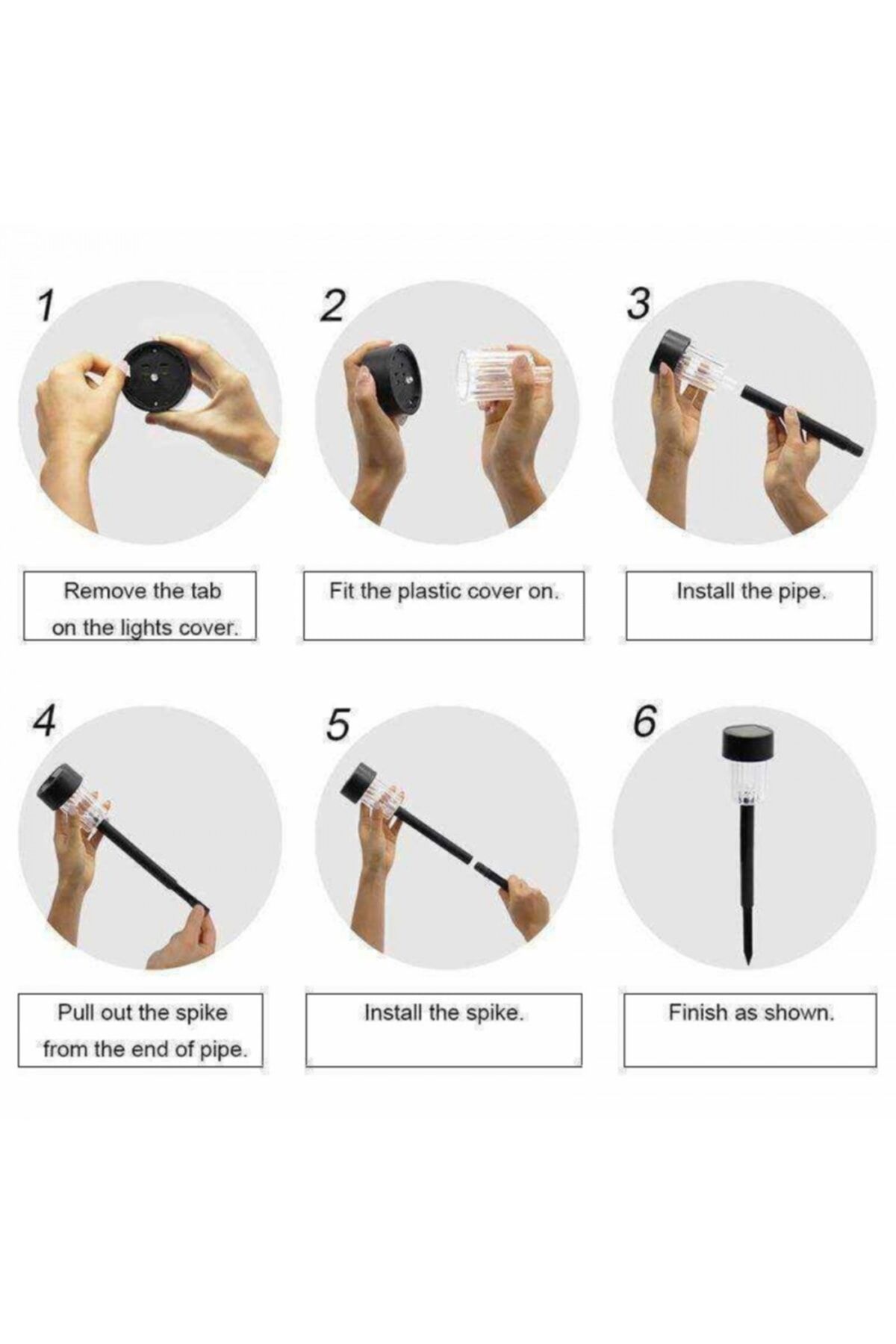 1

Remove the tab on the lights cover.

2

Fit the plastic cover on.

3

Install the pipe.

4

Pull out the spike from the end of pipe.

5

Install the spike.

6

Finish as shown.