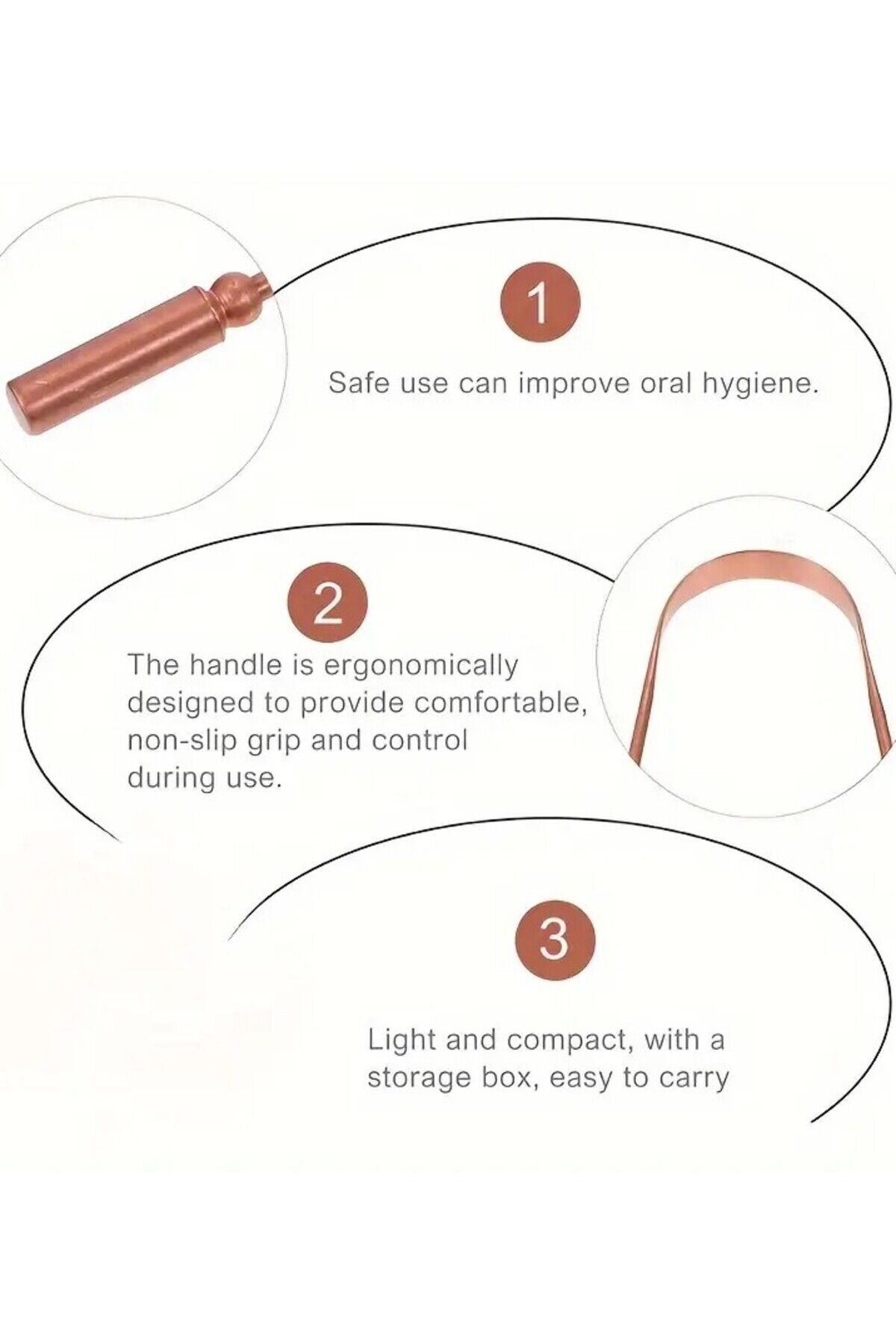 1

Safe use can improve oral hygiene.

2

The handle is ergonomically designed to provide comfortable, non-slip grip and control during use.

3

Light and compact, with a storage box, easy to carry