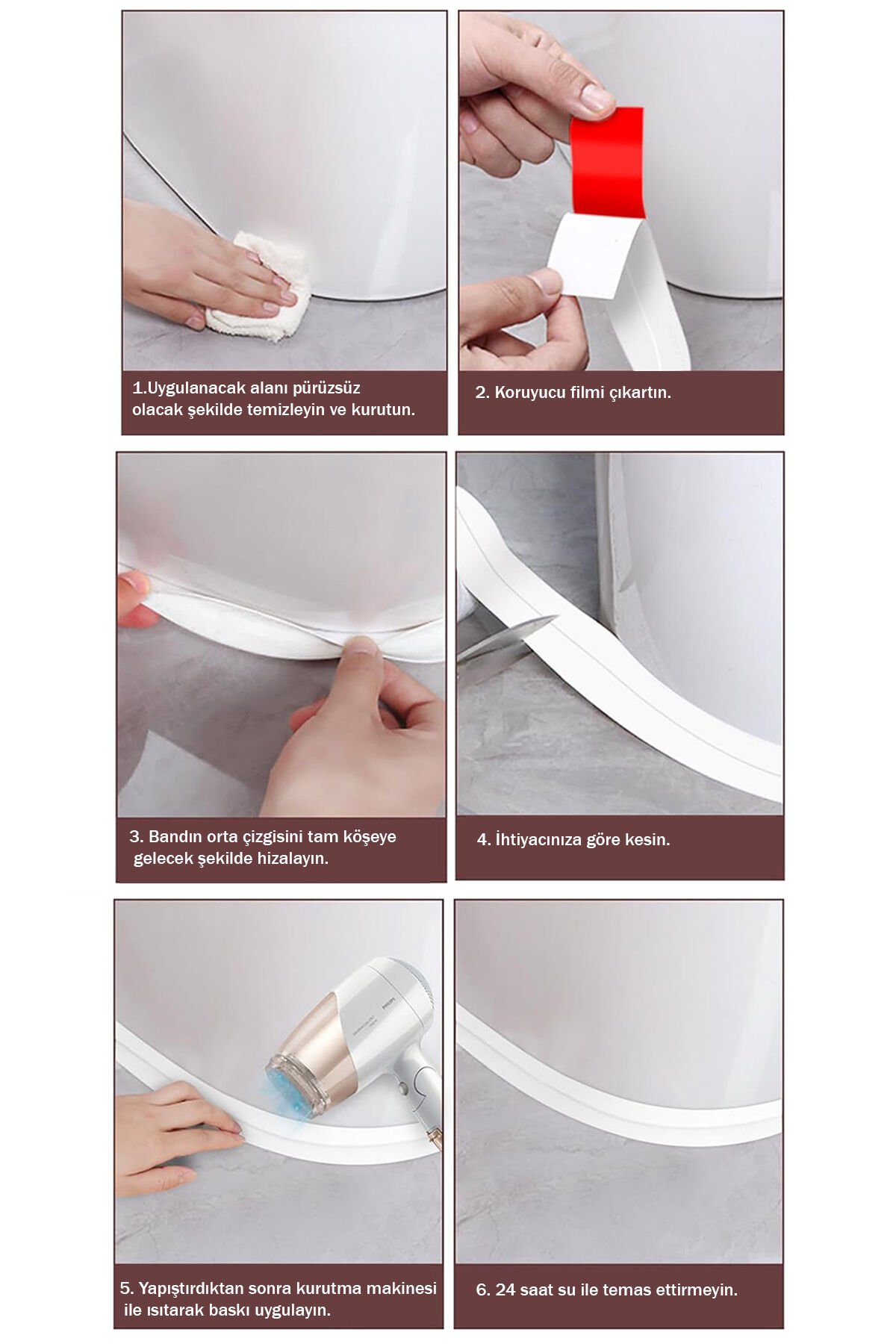 1.Uygulanacak alanı pürüzsüz olacak şekilde temizleyin ve kurutun.

2. Koruyucu filmi çıkartın.

3. Bandın orta çizgisini tam köşeye gelecek şekilde hizalayın.

4. İhtiyacınıza göre kesin.

PHILIPS

5. Yapıştırdıktan sonra kurutma makinesi ile ısıtarak baskı uygulayın.

6. 24 saat su ile temas ettirmeyin.