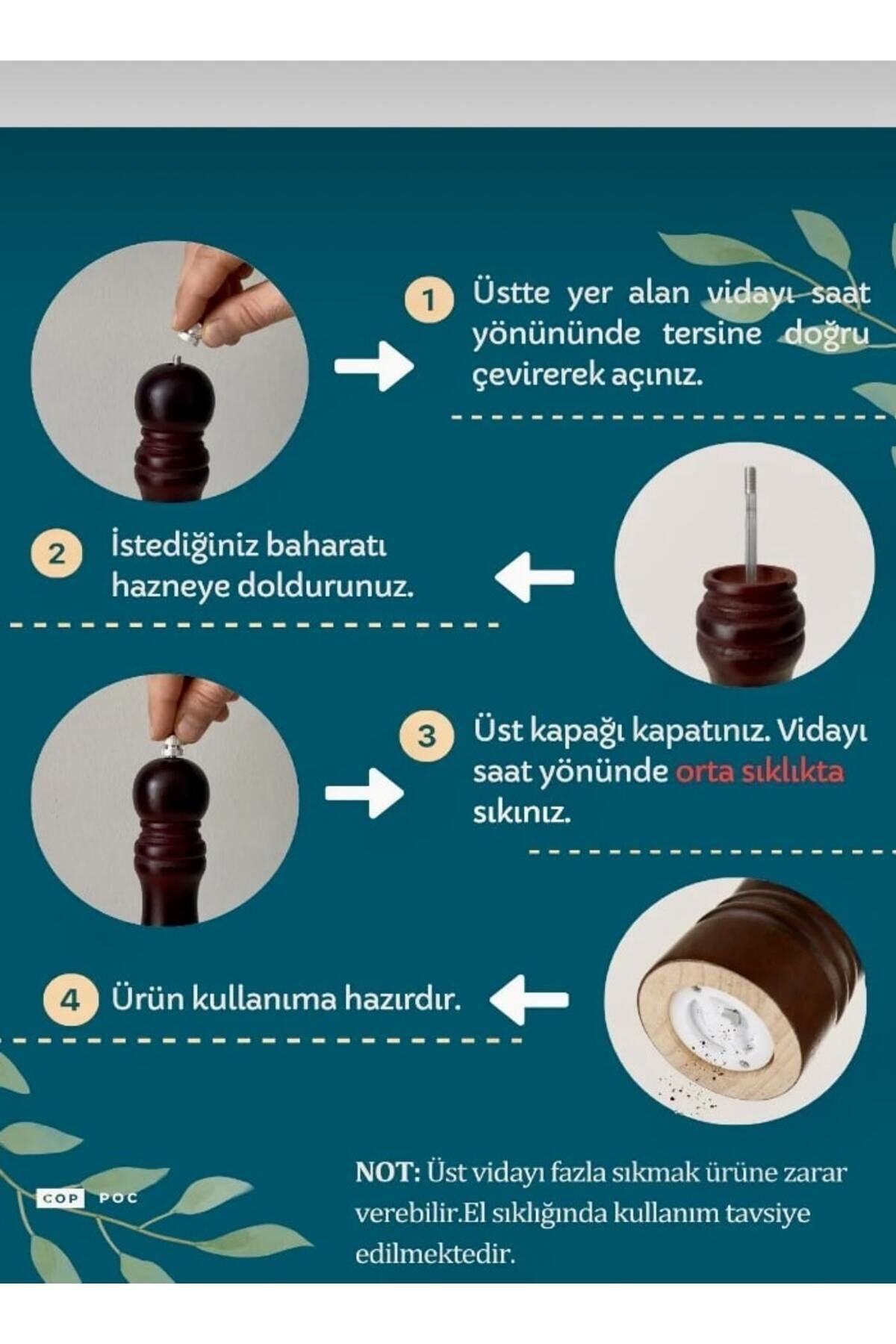 1 Üstte yer alan vidayı saat yönününde tersine doğru çevirerek açınız.

2 İstediğiniz baharatı hazneye doldurunuz.

3 Üst kapağı kapatınız. Vidayı saat yönünde orta sıklıkta sıkınız.

4 Ürün kullanıma hazırdır.

COP POC

NOT: Üst vidayı fazla sıkmak ürüne zarar verebilir.El sıklığında kullanım tavsiye edilmektedir.