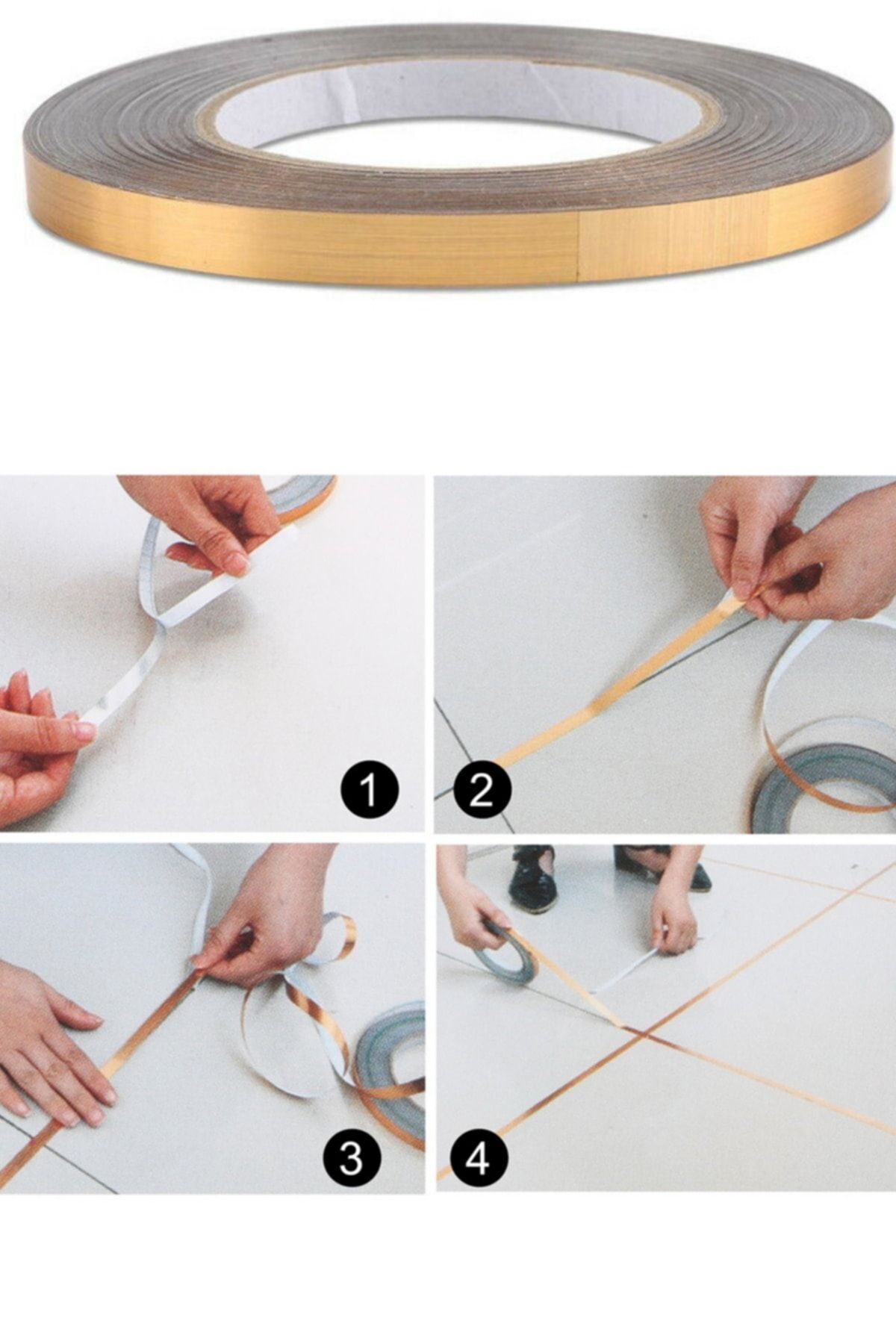 1
2
3
4