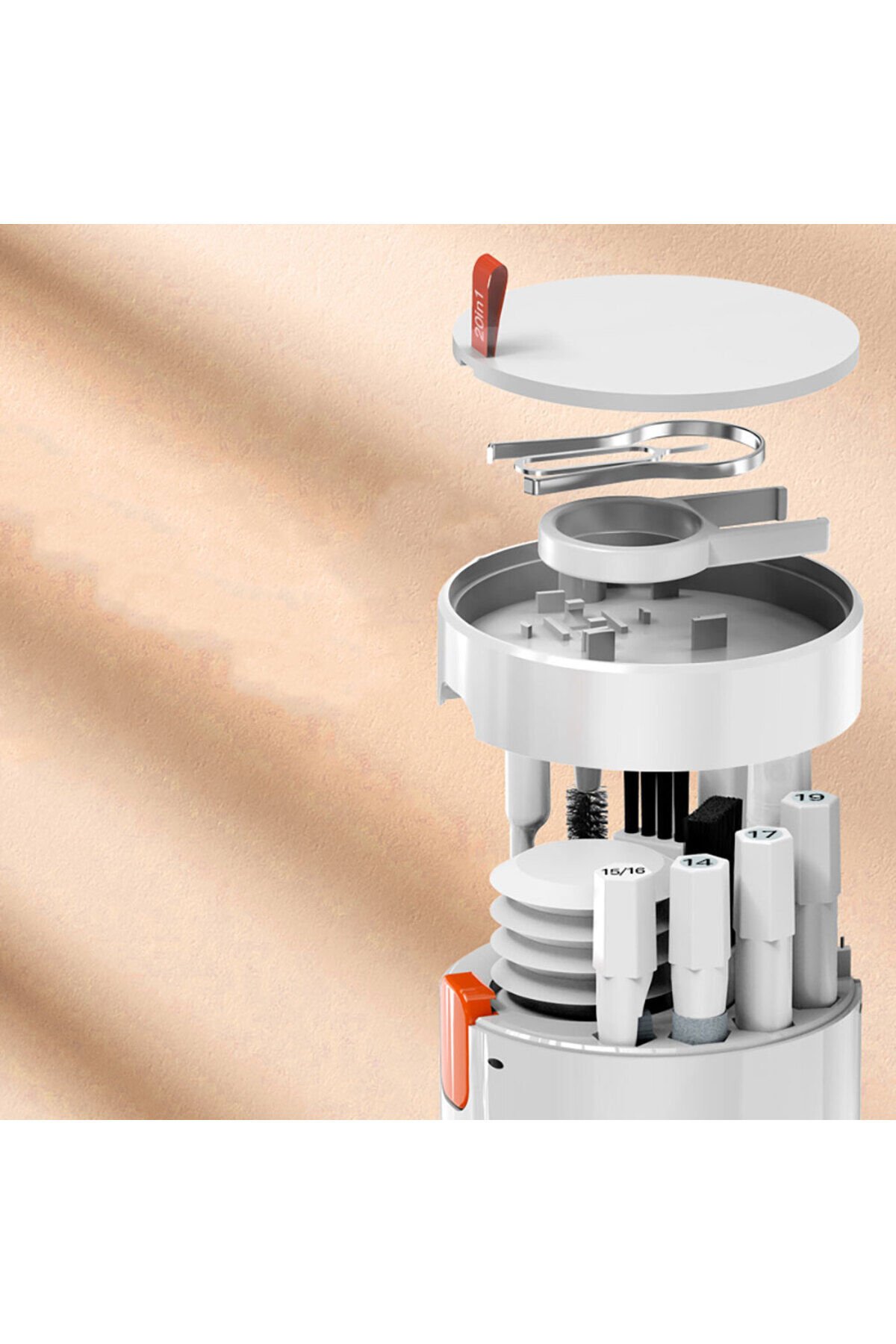 20in1

19

17

14

15/16