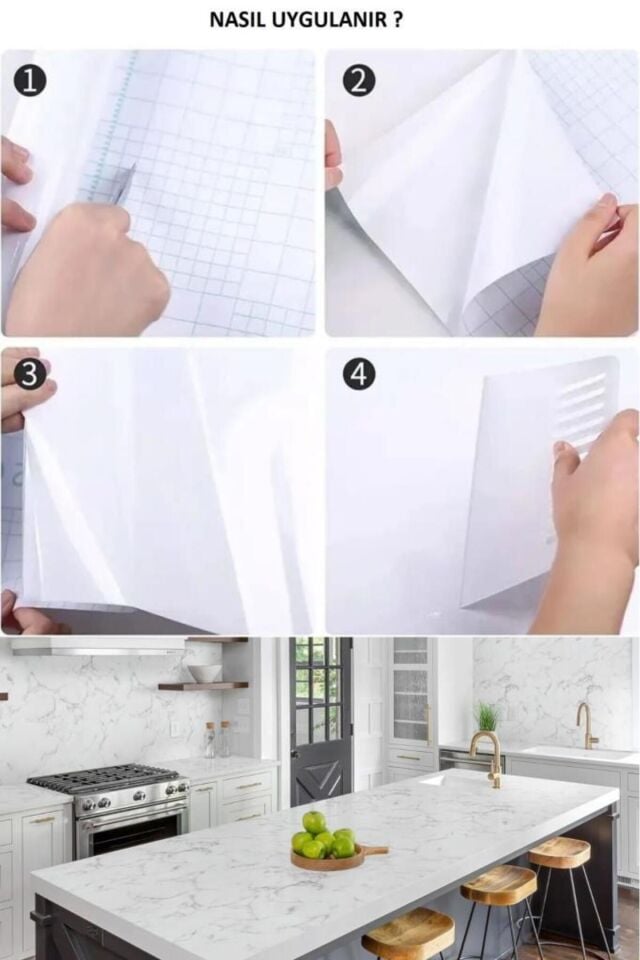 NASIL UYGULANIR ?

1

2

3

4