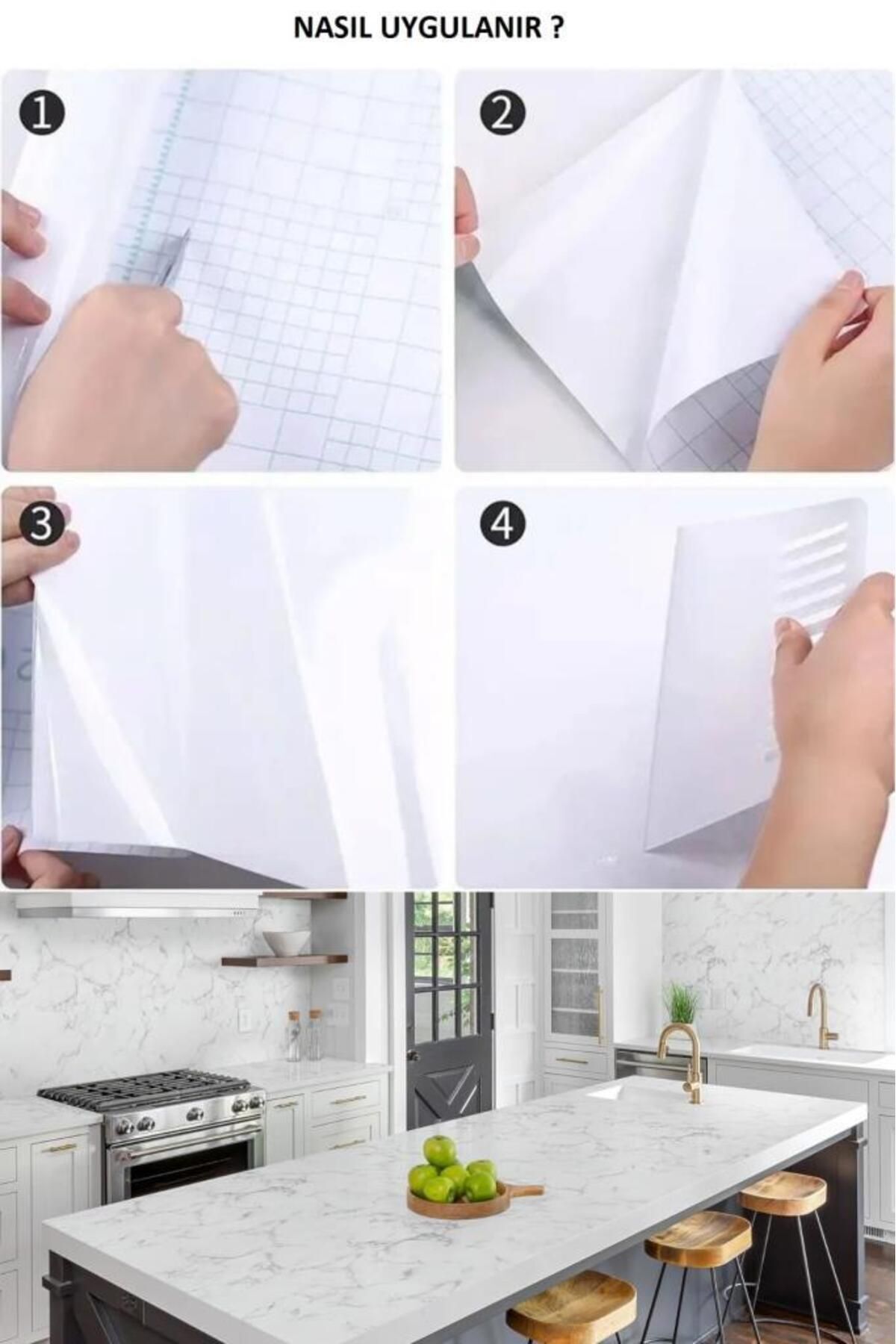 NASIL UYGULANIR ?

1

2

3

4